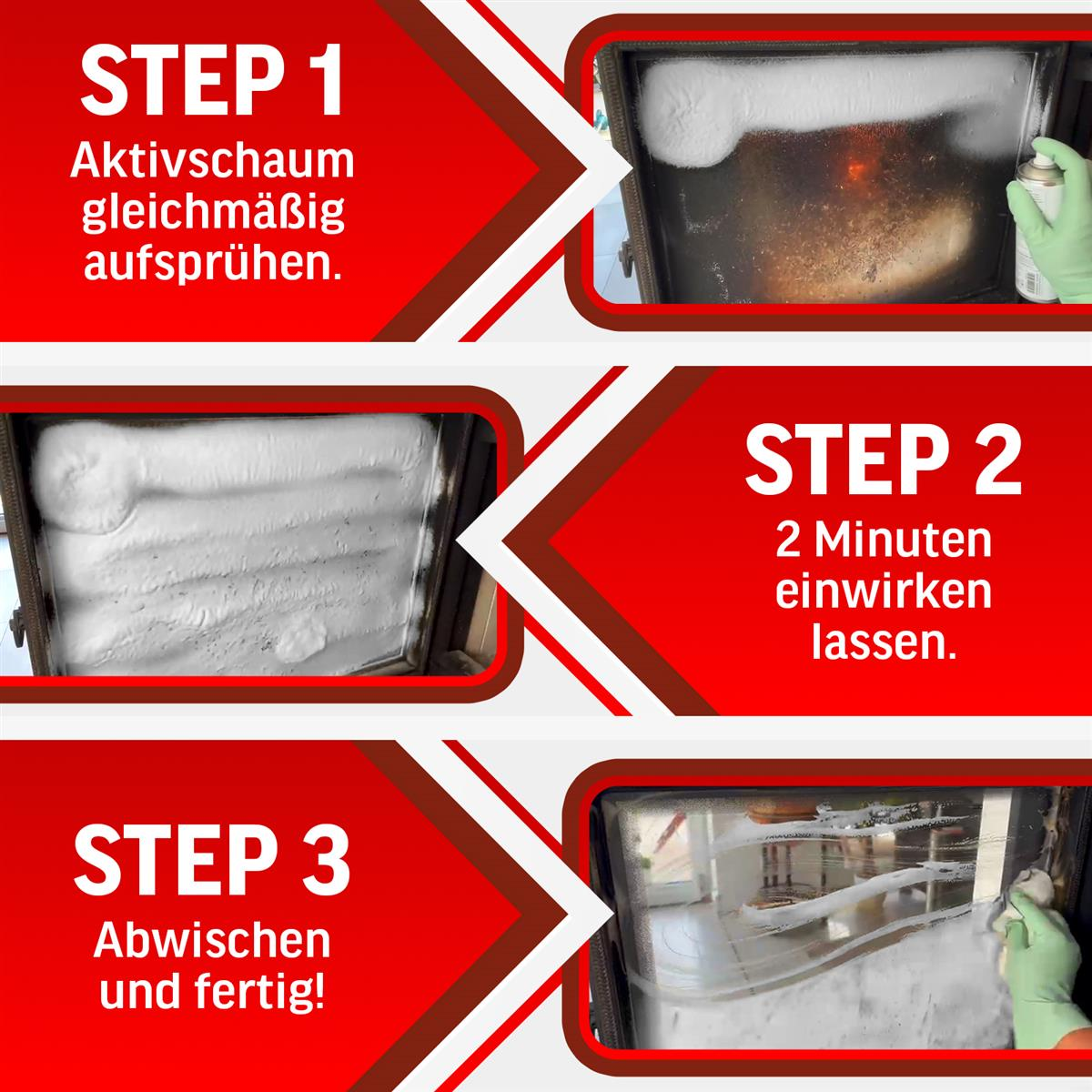 STEP 1
Aktivschaum gleichmäßig aufsprühen.

STEP 2
2 Minuten einwirken lassen.

STEP 3
Abwischen und fertig!