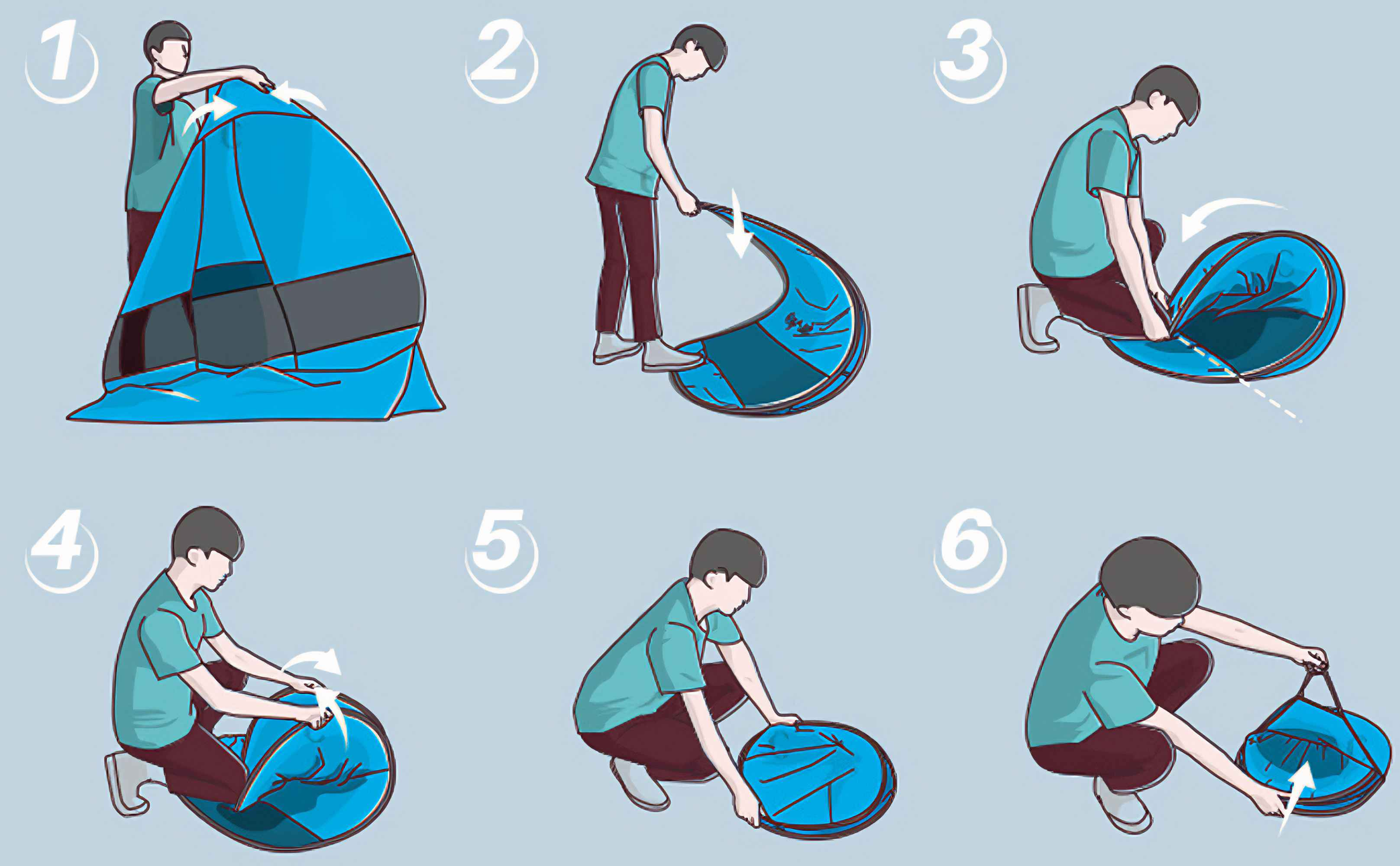 1
2
3
4
5
6