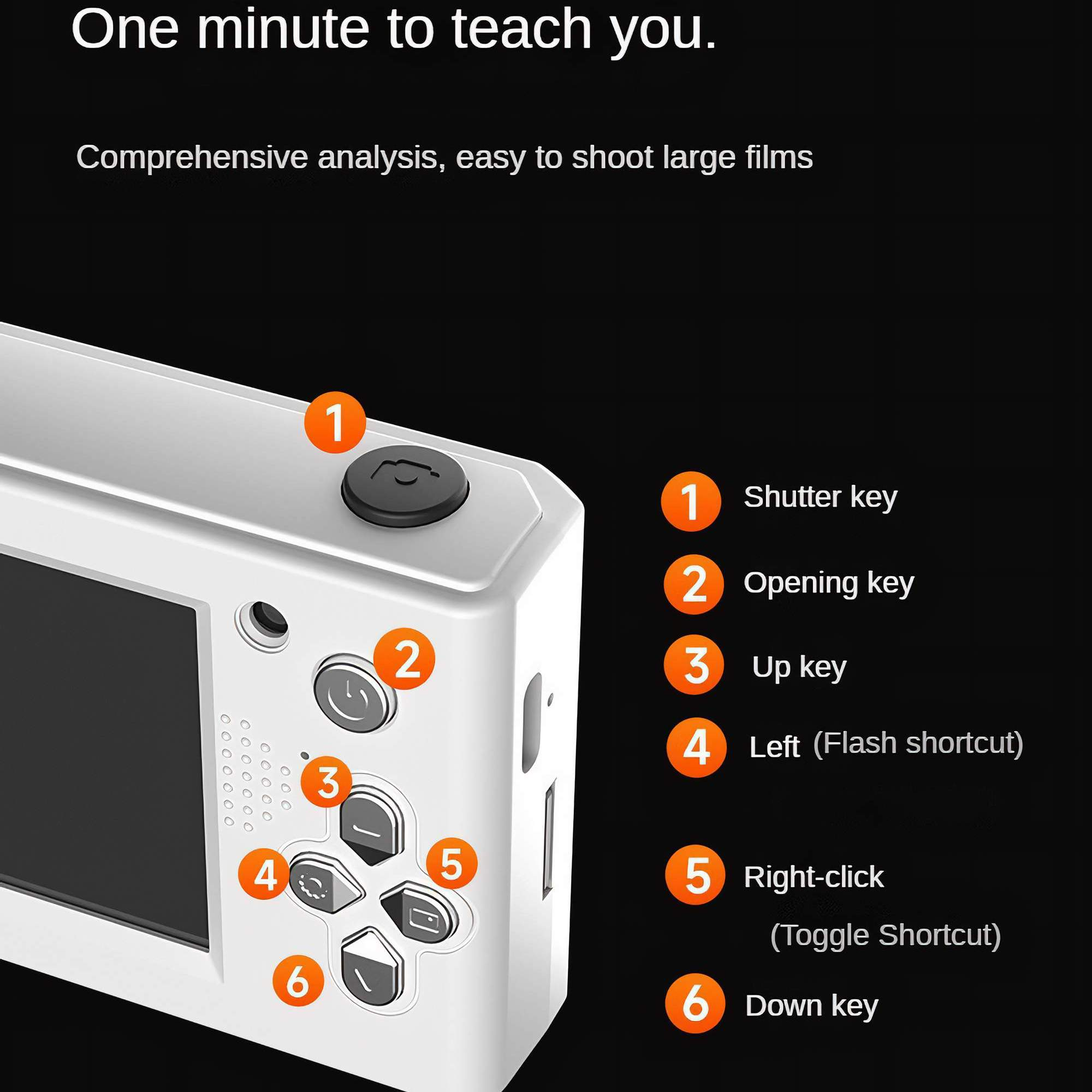 One minute to teach you.

Comprehensive analysis, easy to shoot large films

1

2

3

4

5

6

1 Shutter key

2 Opening key

3 Up key

4 Left (Flash shortcut)

5 Right-click

(Toggle Shortcut)

6 Down key