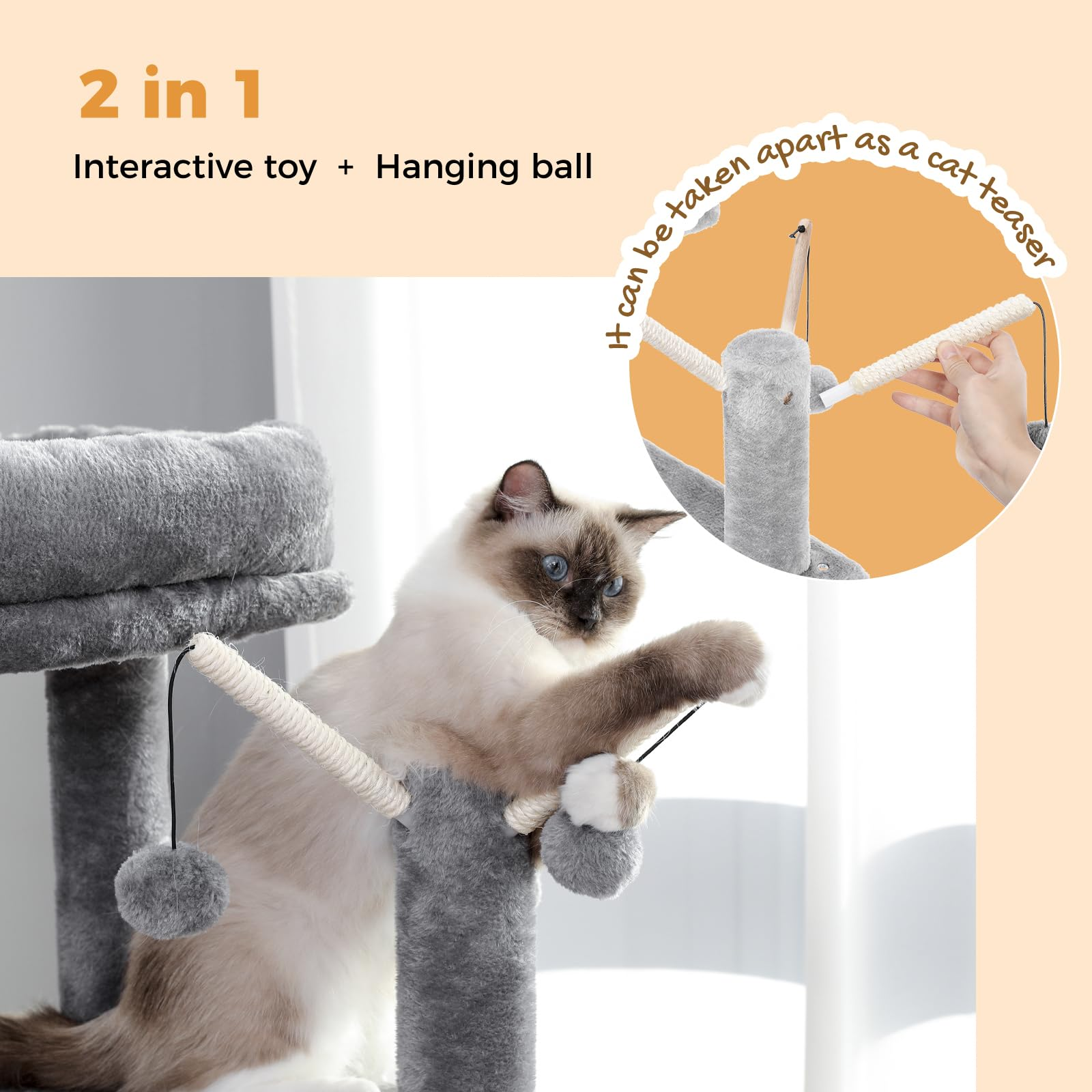 2 in 1

Interactive toy + Hanging ball

It can be taken apart as a cat teaser