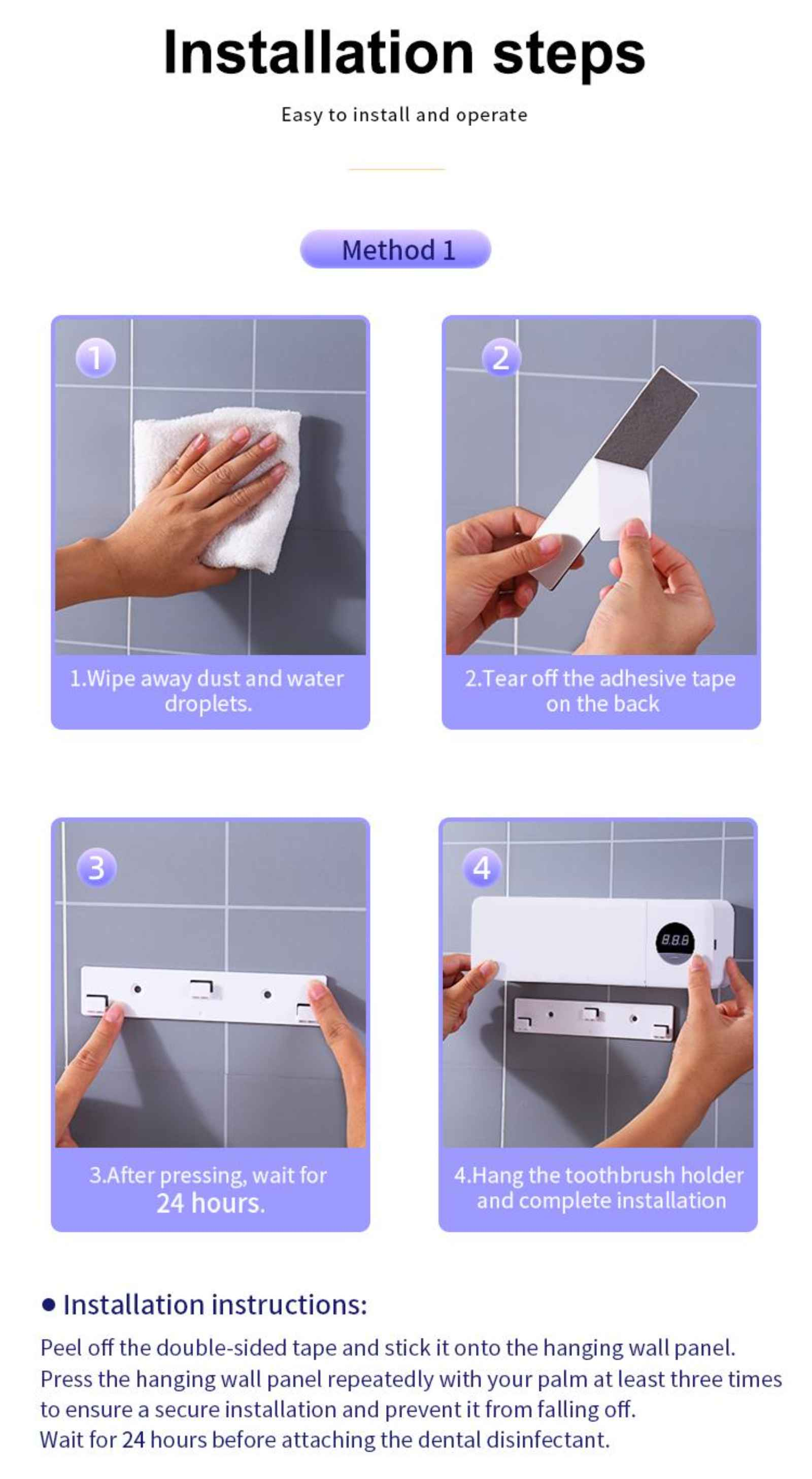 Installation steps

Easy to install and operate

Method 1

1

1.Wipe away dust and water droplets.

2

2.Tear off the adhesive tape on the back

3

3.After pressing, wait for 24 hours.

4

8.8.8

4.Hang the toothbrush holder and complete installation

● Installation instructions:

Peel off the double-sided tape and stick it onto the hanging wall panel. Press the hanging wall panel repeatedly with your palm at least three times to ensure a secure installation and prevent it from falling off.
Wait for 24 hours before attaching the dental disinfectant.