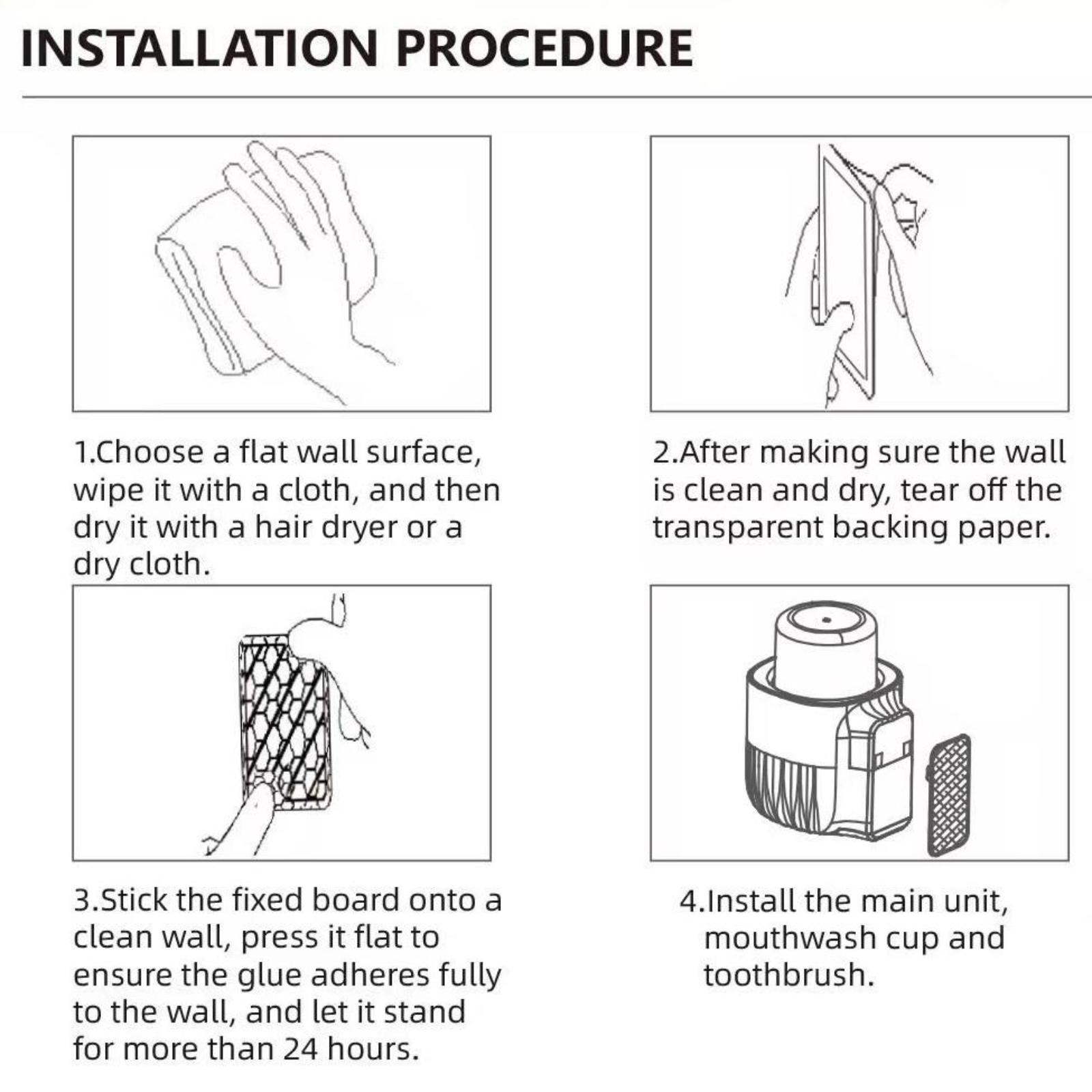 INSTALLATION PROCEDURE

1.Choose a flat wall surface, wipe it with a cloth, and then dry it with a hair dryer or a dry cloth.

2.After making sure the wall is clean and dry, tear off the transparent backing paper.

3.Stick the fixed board onto a clean wall, press it flat to ensure the glue adheres fully to the wall, and let it stand for more than 24 hours.

4.Install the main unit, mouthwash cup and toothbrush.