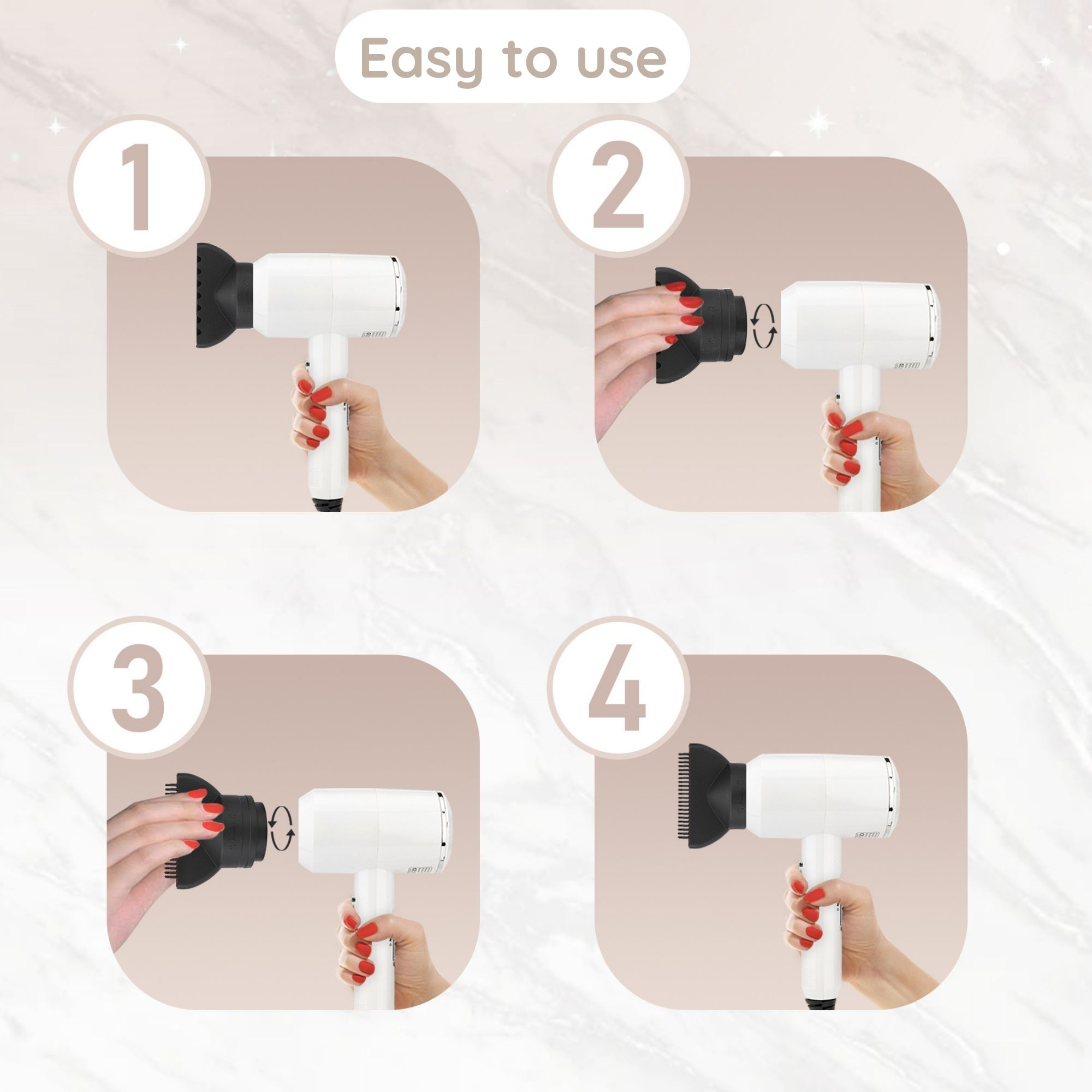 Easy to use

1

2

3

4