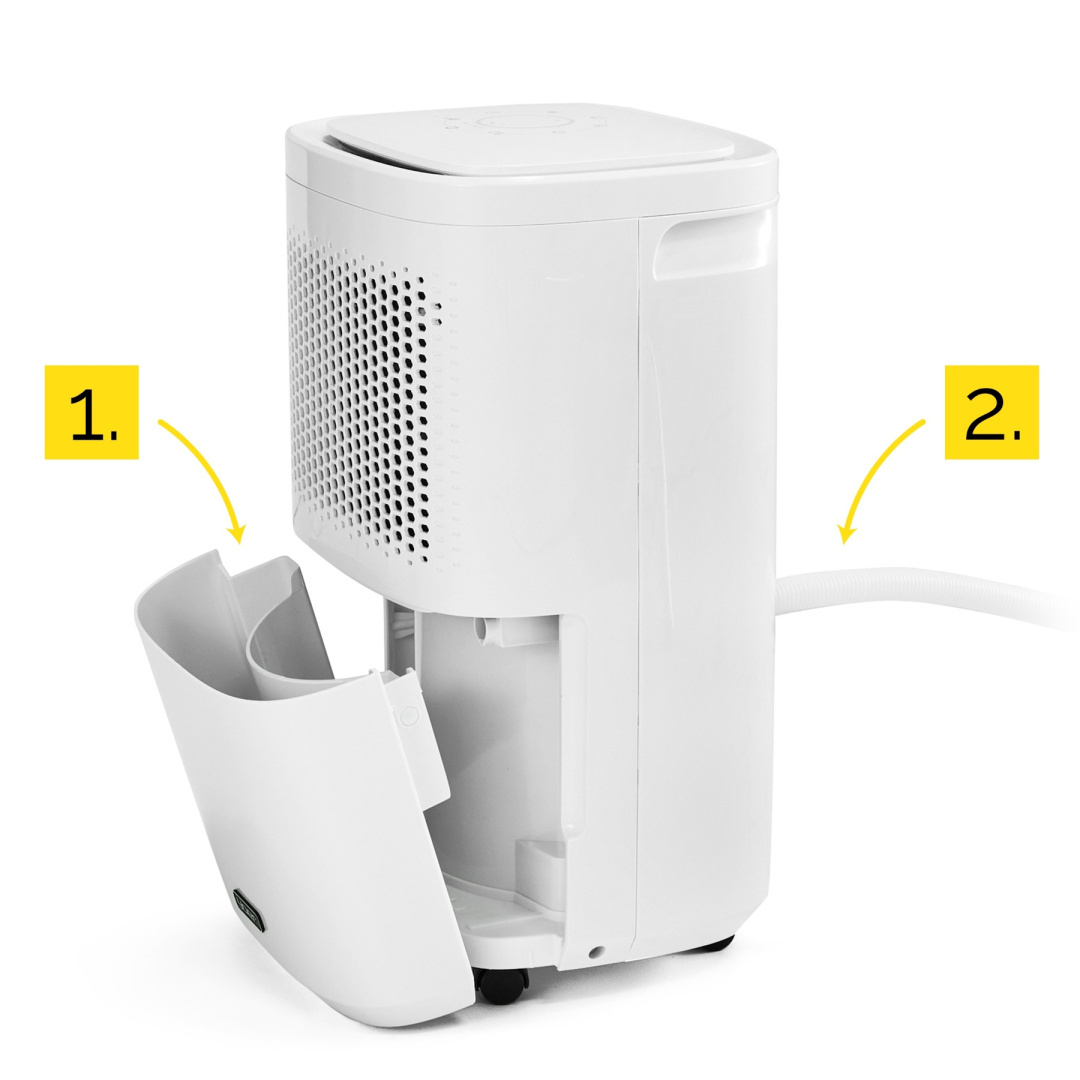 1.

2.