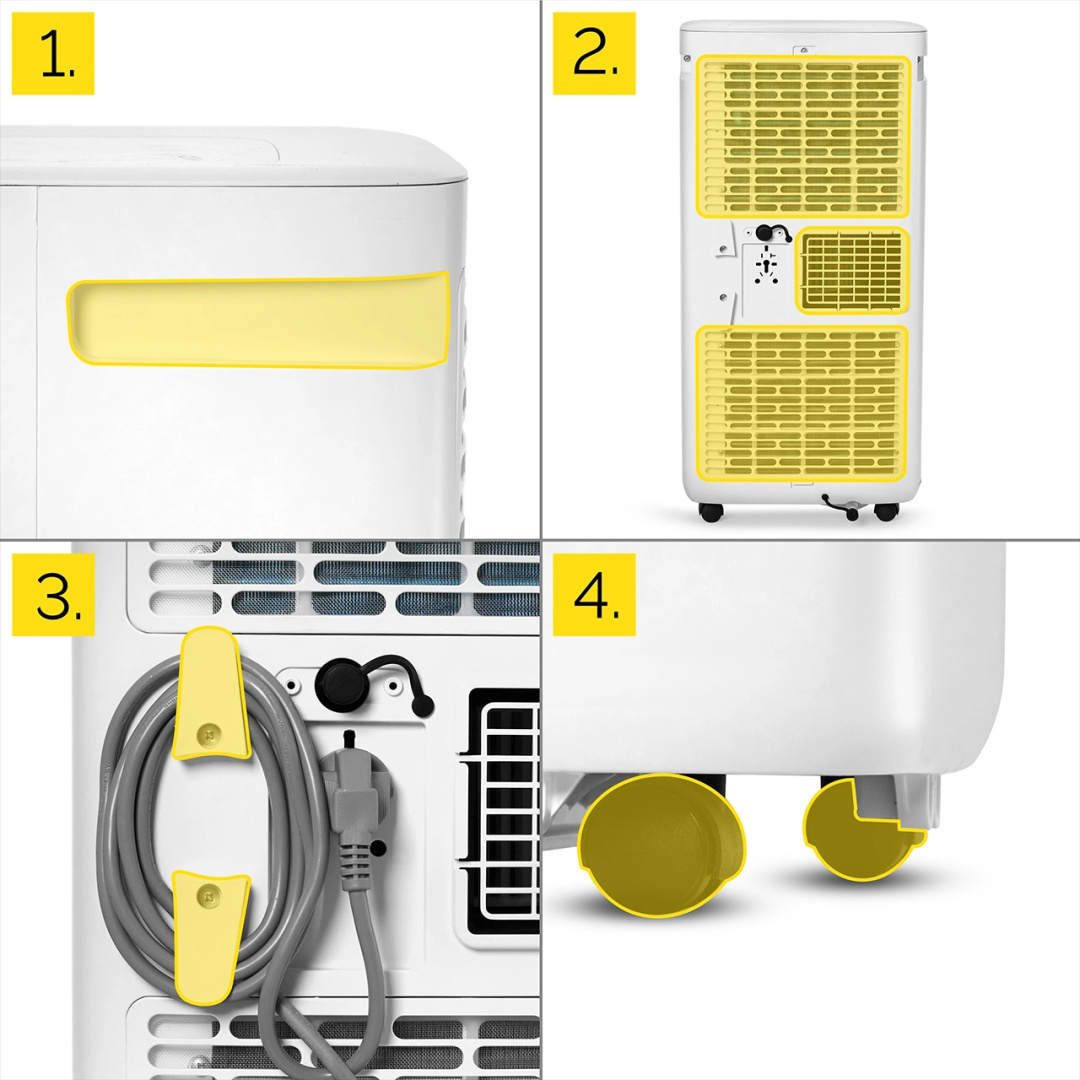 1.

2.

3.

4.