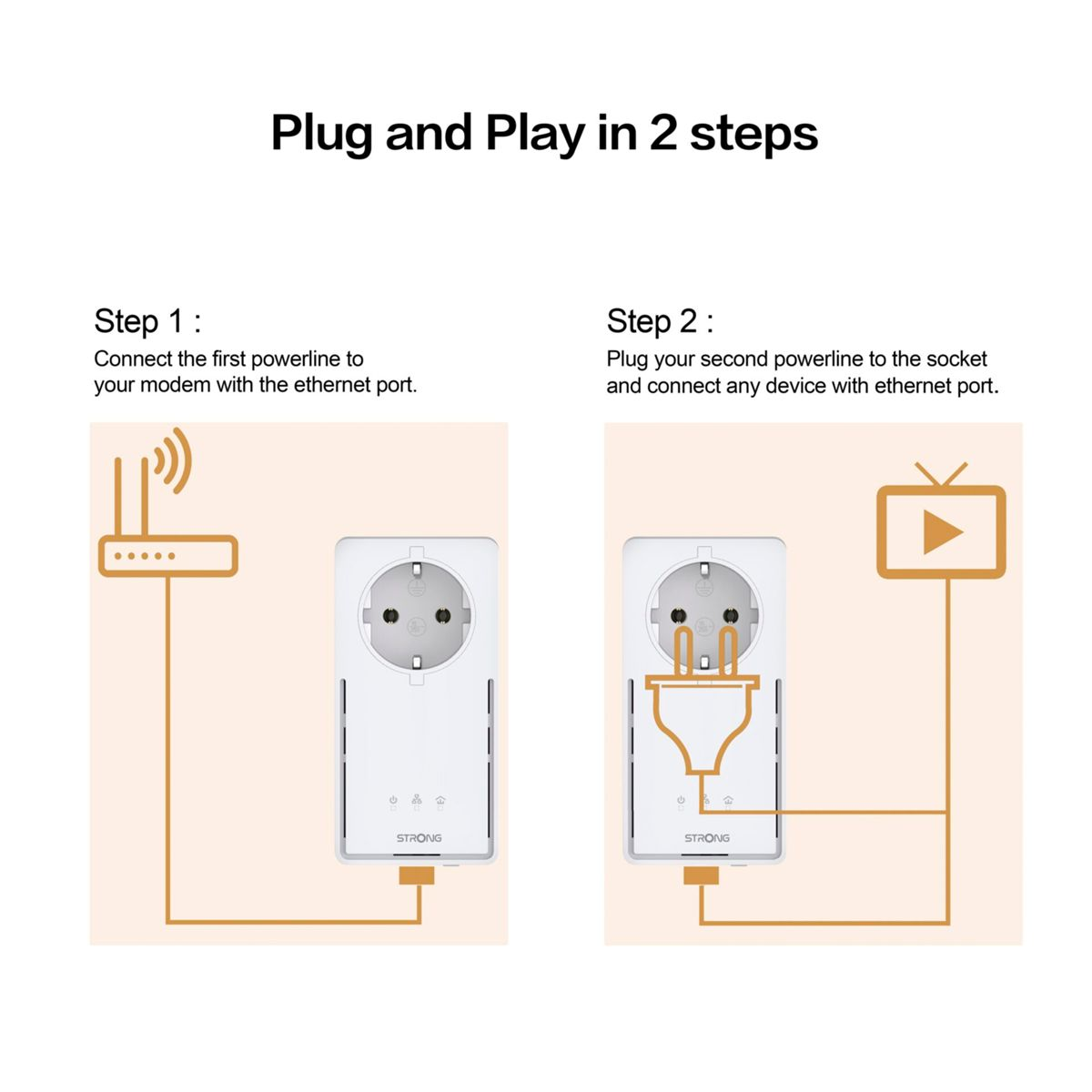 Plug and Play in 2 steps

Step 1 :
Connect the first powerline to your modem with the ethernet port.

STRONG

Step 2 :
Plug your second powerline to the socket and connect any device with ethernet port.

STRONG