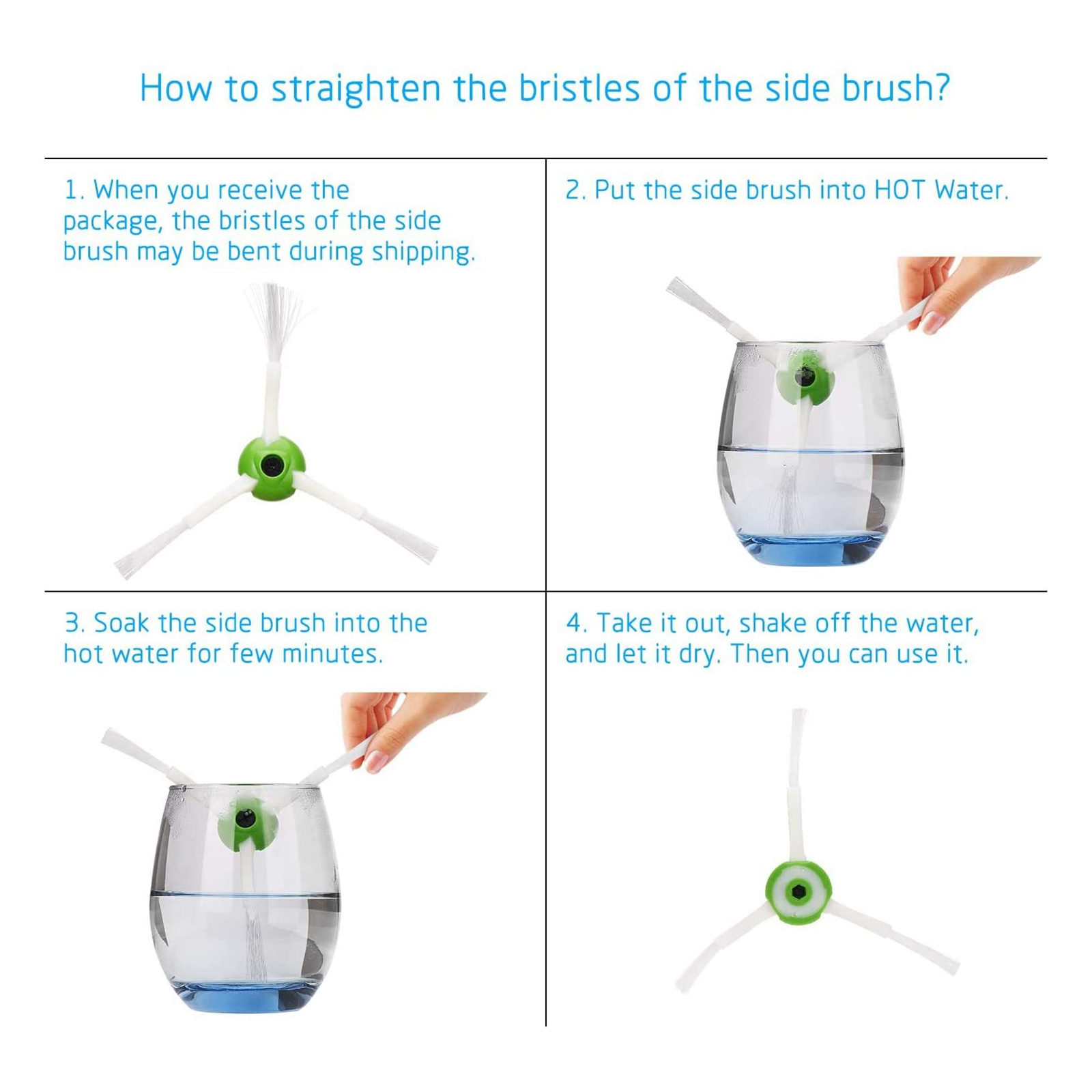 How to straighten the bristles of the side brush?

1. When you receive the package, the bristles of the side brush may be bent during shipping.

2. Put the side brush into HOT Water.

3. Soak the side brush into the hot water for few minutes.

4. Take it out, shake off the water, and let it dry. Then you can use it.