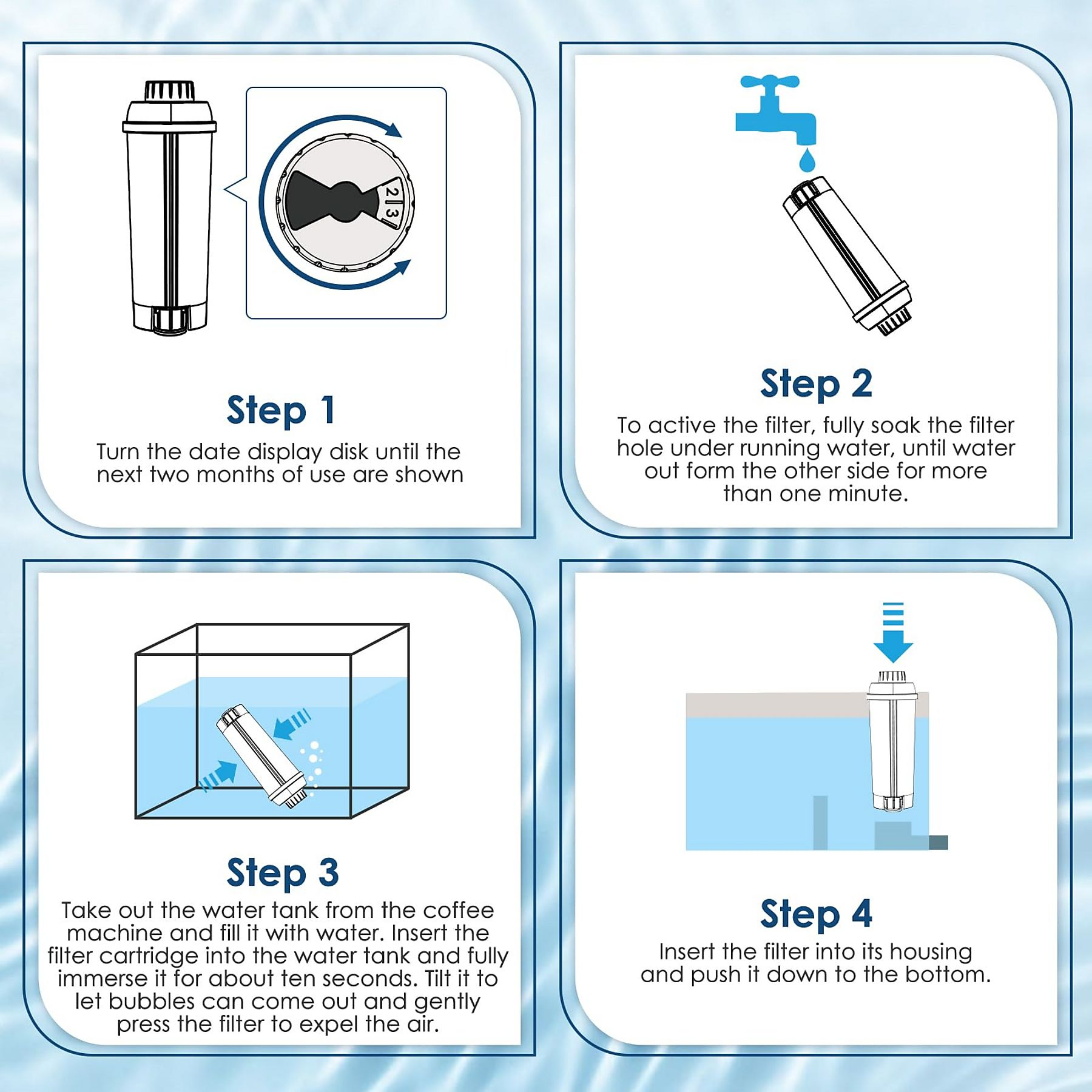 2
3

Step 1

Turn the date display disk until the next two months of use are shown

Step 2

To active the filter, fully soak the filter hole under running water, until water out form the other side for more than one minute.

Step 3

Take out the water tank from the coffee machine and fill it with water. Insert the filter cartridge into the water tank and fully immerse it for about ten seconds. Tilt it to let bubbles can come out and gently press the filter to expel the air.

Step 4

Insert the filter into its housing and push it down to the bottom.