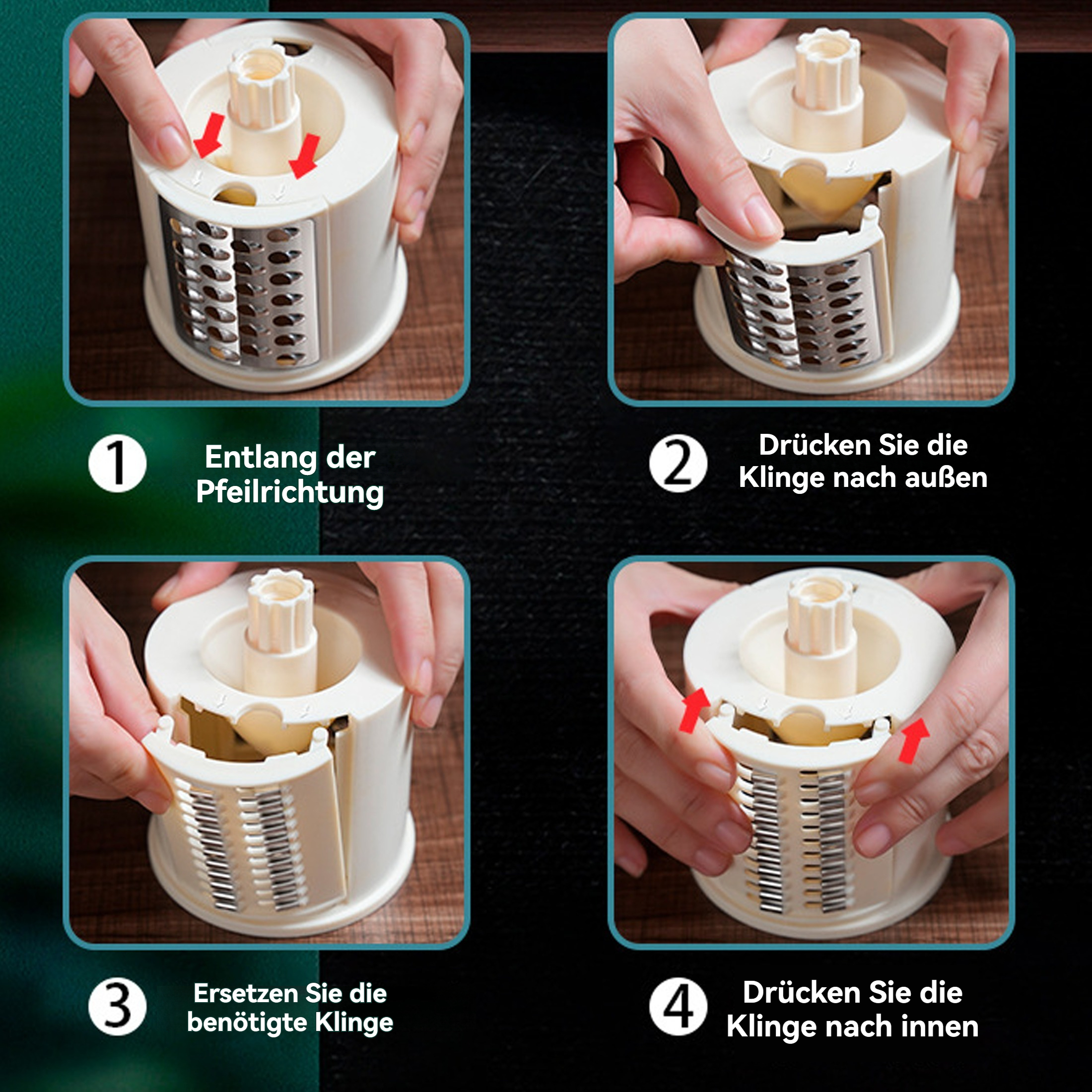 1 Entlang der Pfeilrichtung

2 Drücken Sie die Klinge nach außen

3 Ersetzen Sie die benötigte Klinge

4 Drücken Sie die Klinge nach innen