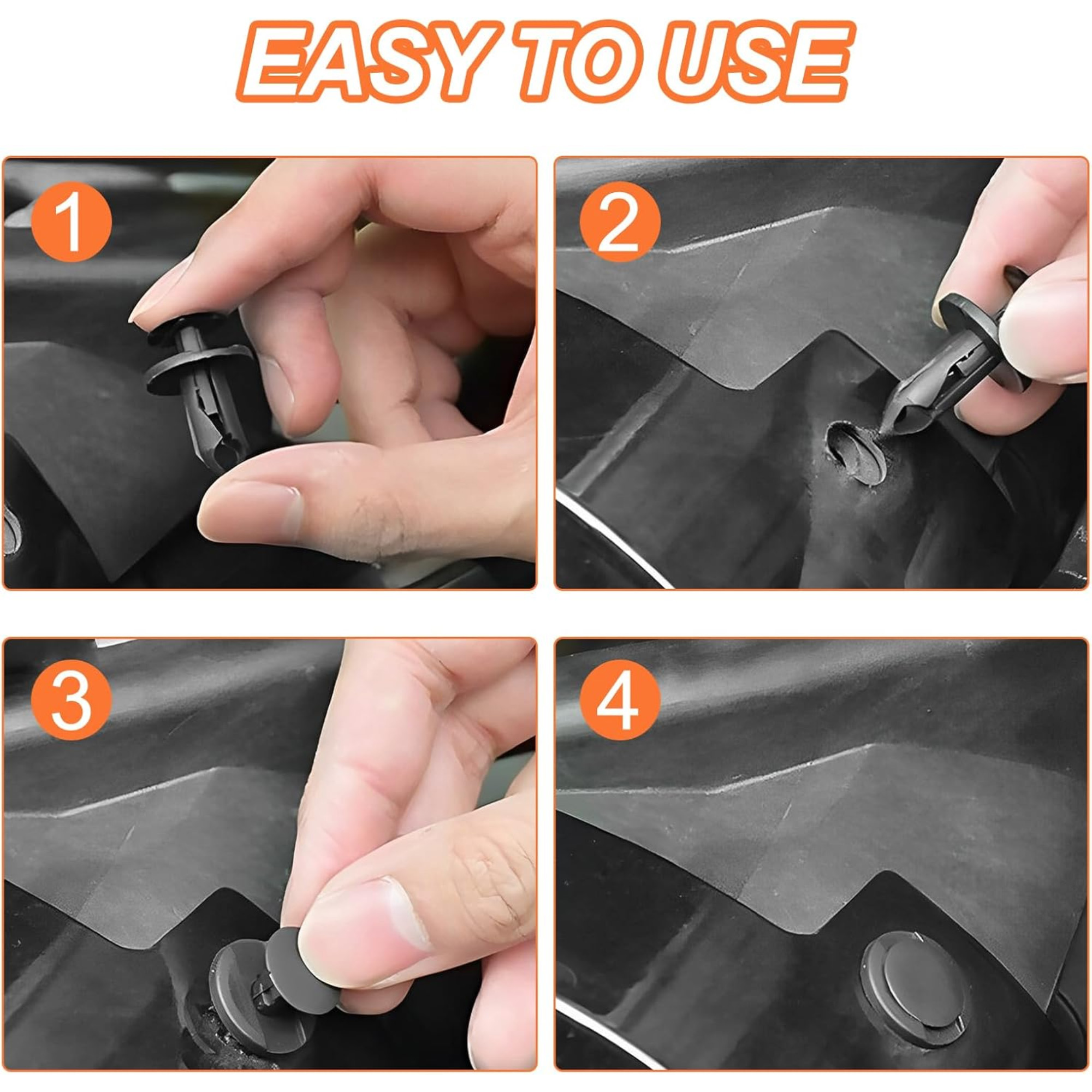 EASY TO USE

1

2

3

4