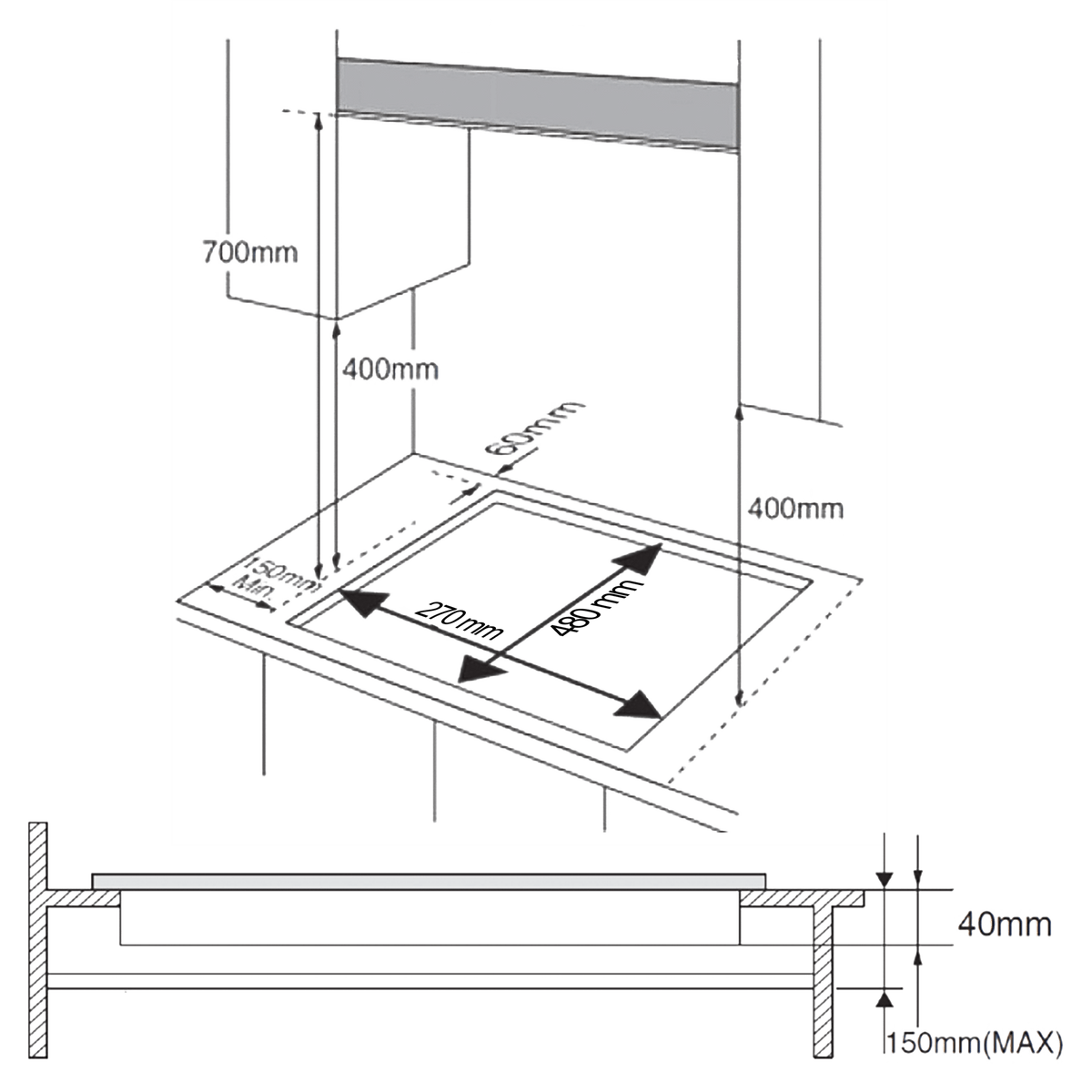 700mm
400mm
60mm
400mm
150mm
Min.
270mm
480mm
40mm
150mm(MAX)