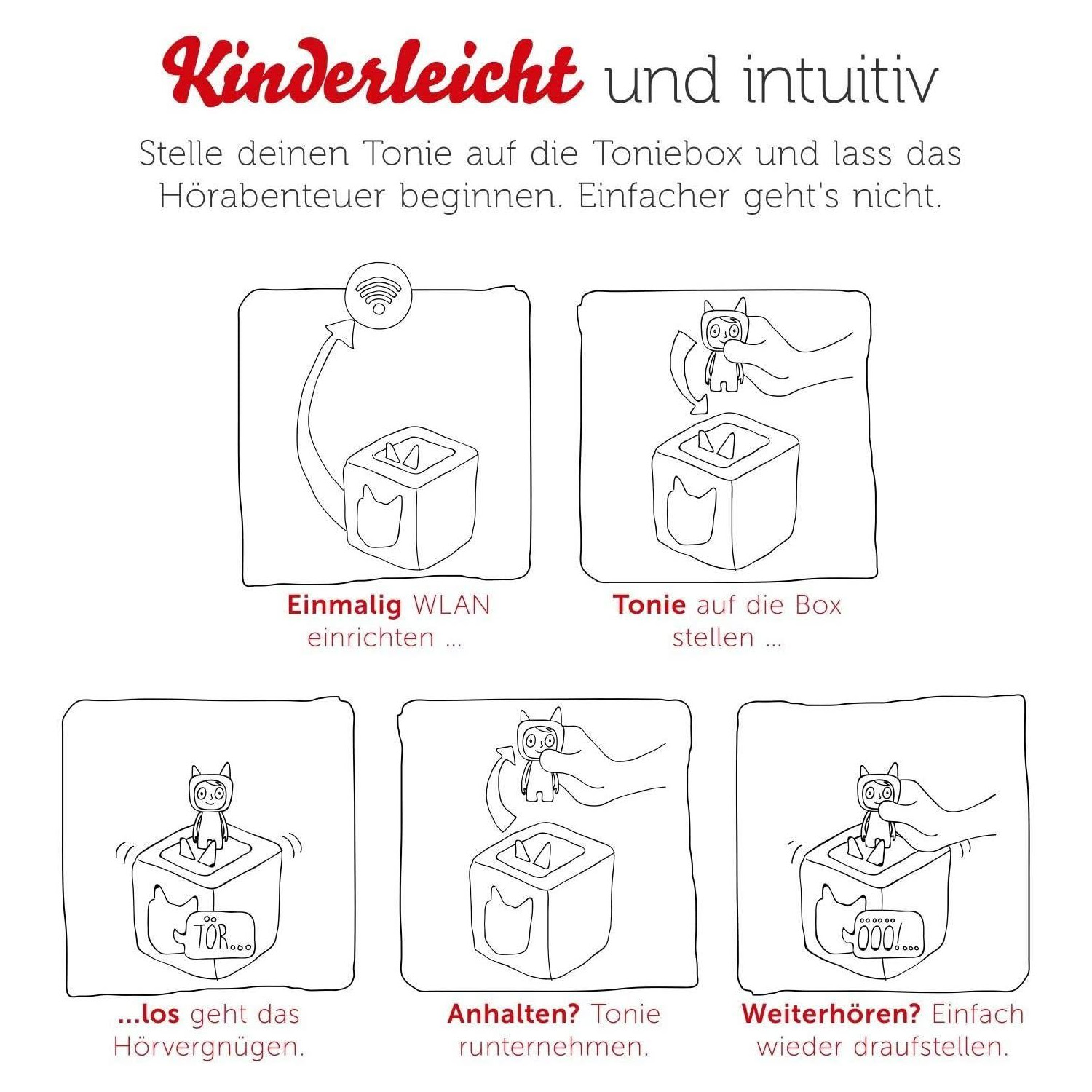 Kinderleicht und intuitiv

Stelle deinen Tonie auf die Toniebox und lass das Hörabenteuer beginnen. Einfacher geht's nicht.

Einmalig WLAN einrichten ...

Tonie auf die Box stellen ...

TÖR...

...los geht das Hörvergnügen.

Anhalten? Tonie runternehmen.

ÖÖÖ!...

Weiterhören? Einfach wieder draufstellen.