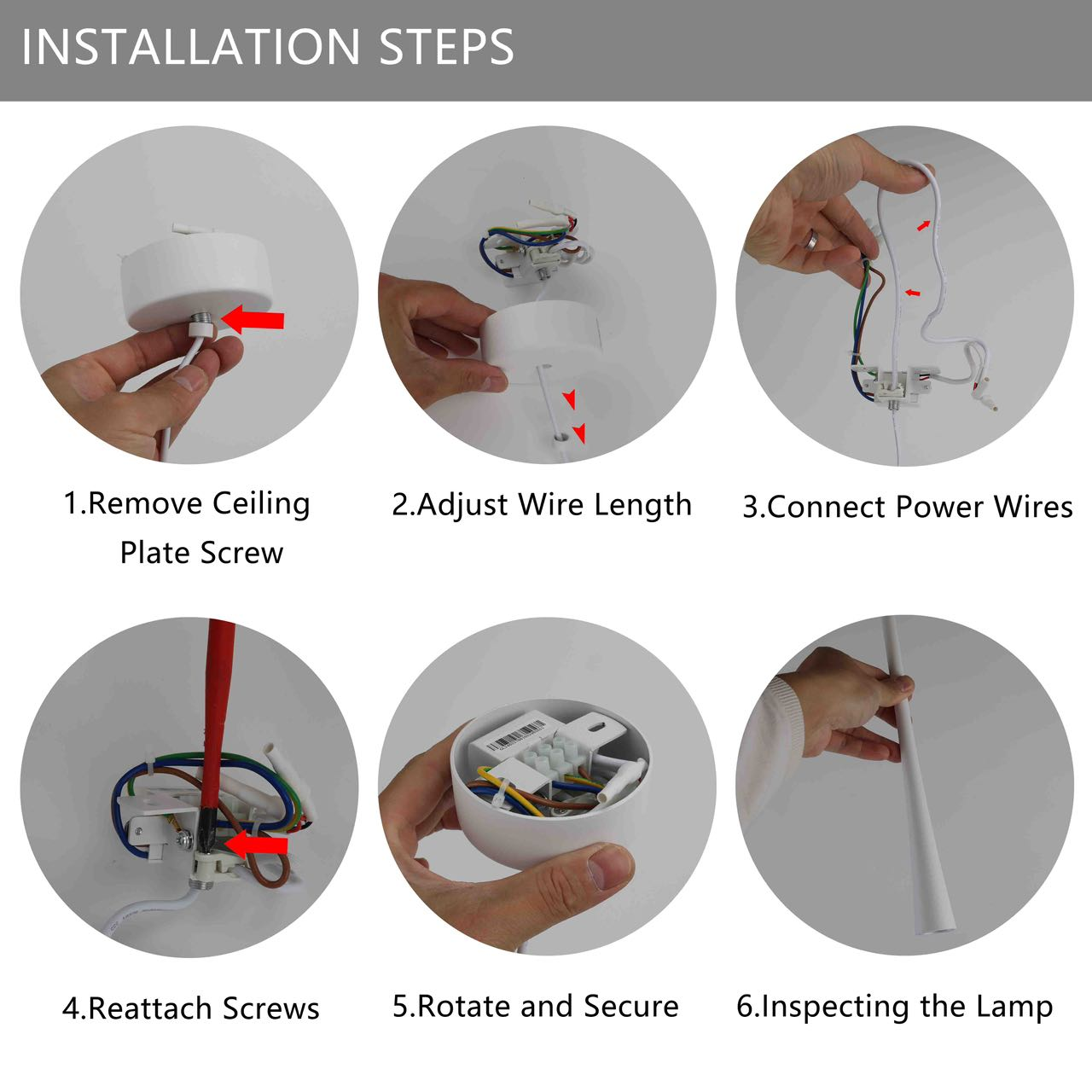 INSTALLATION STEPS

1.Remove Ceiling Plate Screw

2.Adjust Wire Length

3.Connect Power Wires

4.Reattach Screws

5.Rotate and Secure

6.Inspecting the Lamp