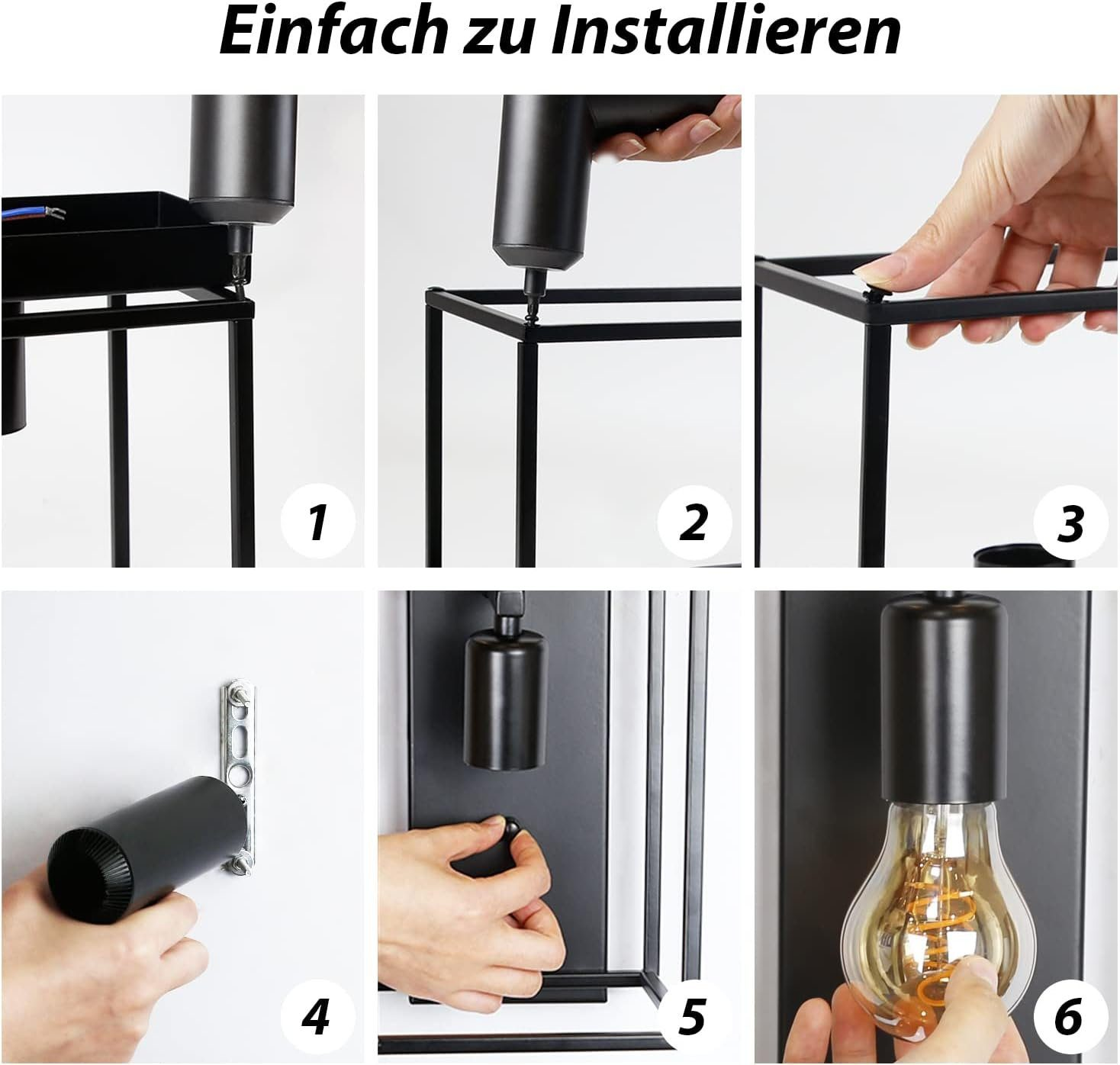 Einfach zu Installieren

1

2

3

4

5

6