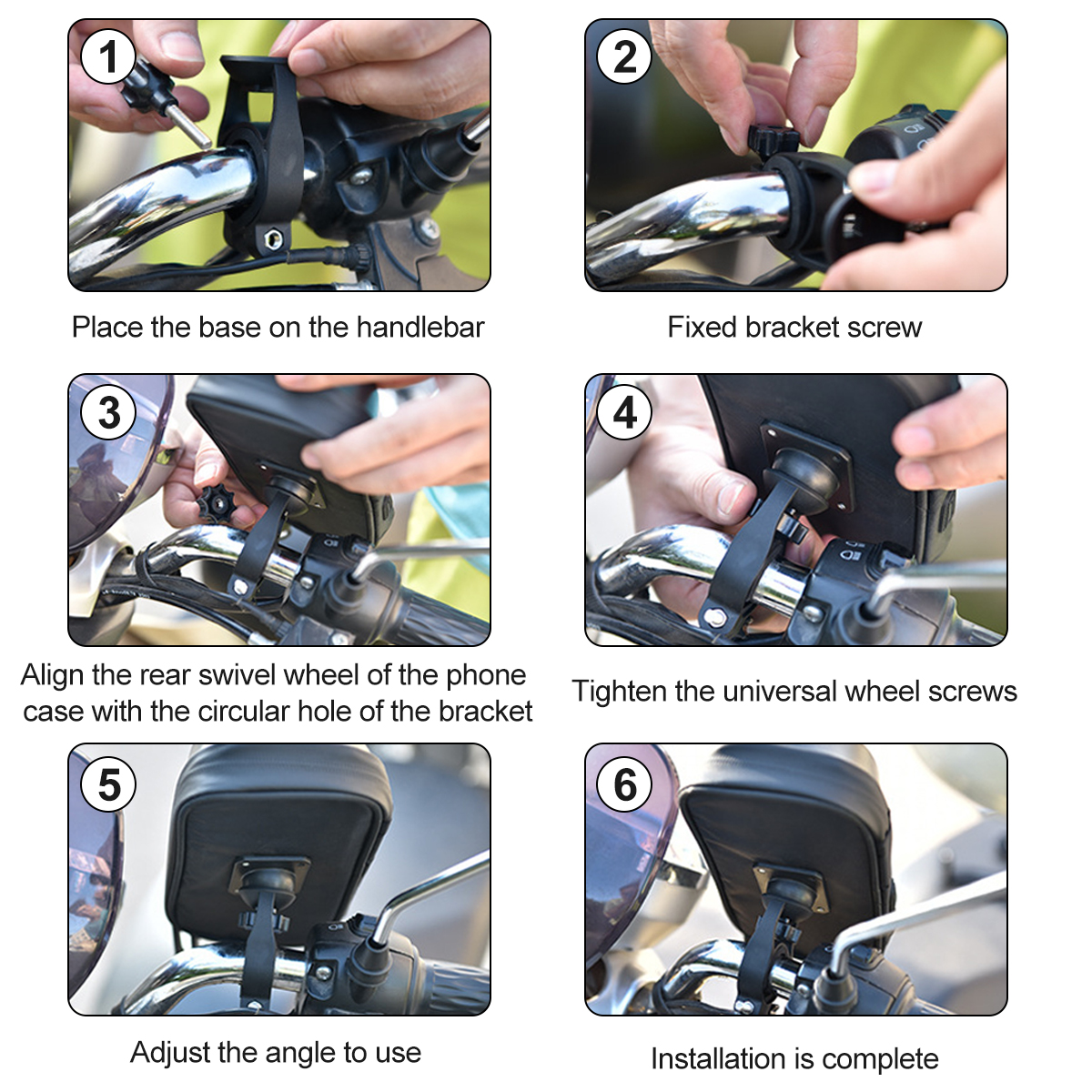 1

Place the base on the handlebar

2

Fixed bracket screw

3

Align the rear swivel wheel of the phone case with the circular hole of the bracket

4

Tighten the universal wheel screws

5

Adjust the angle to use

6

Installation is complete