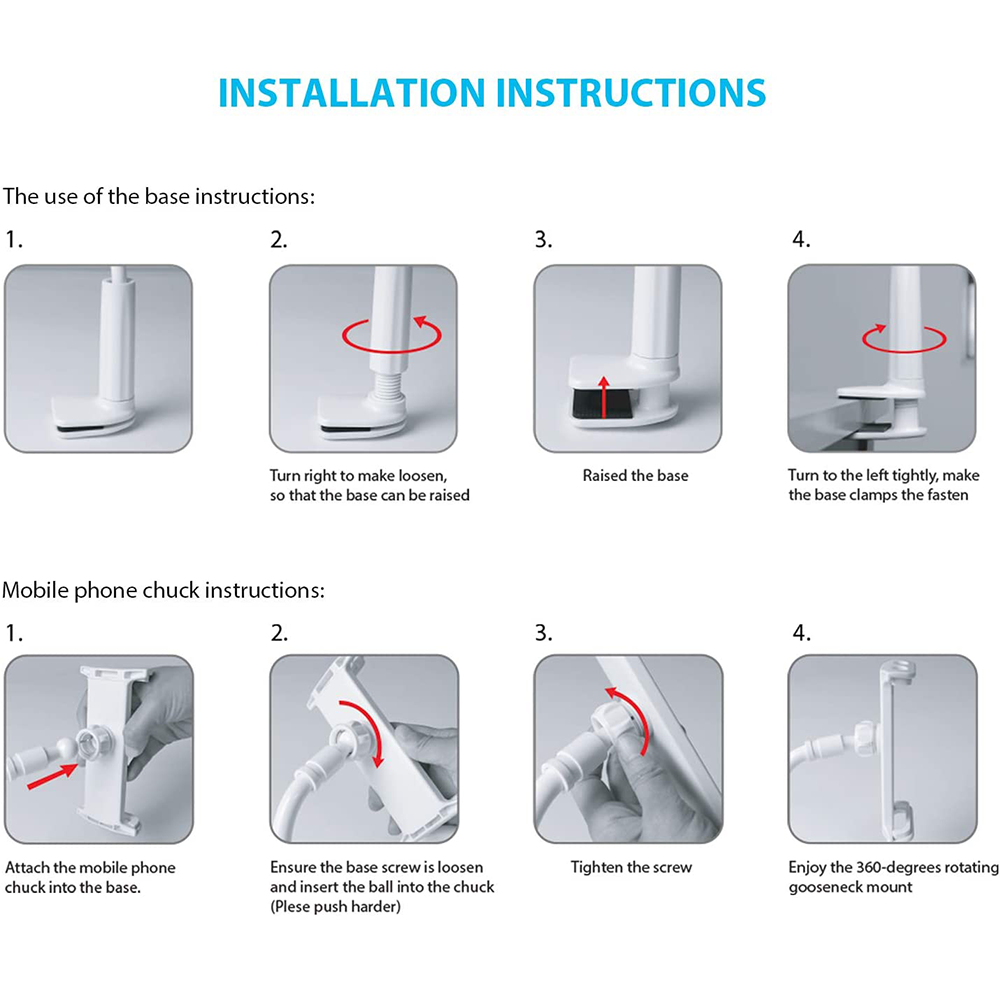 INSTALLATION INSTRUCTIONS

The use of the base instructions:

1.

2.

Turn right to make loosen, so that the base can be raised

3.

Raised the base

4.

Turn to the left tightly, make the base clamps the fasten

Mobile phone chuck instructions:

1.

Attach the mobile phone chuck into the base.

2.

Ensure the base screw is loosen and insert the ball into the chuck (Plese push harder)

3.

Tighten the screw

4.

Enjoy the 360-degrees rotating gooseneck mount