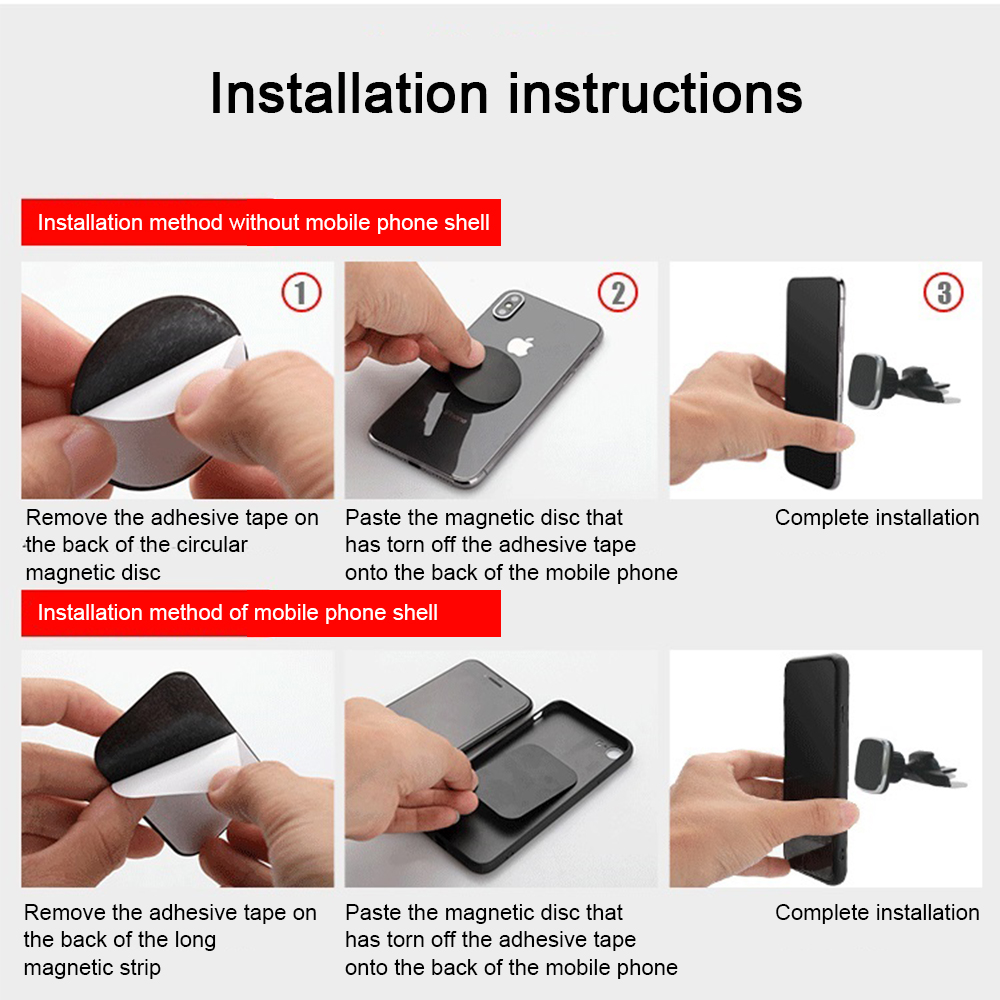 Installation instructions

Installation method without mobile phone shell

1

2

3

Remove the adhesive tape on the back of the circular magnetic disc

Paste the magnetic disc that has torn off the adhesive tape onto the back of the mobile phone

Complete installation

Installation method of mobile phone shell

Remove the adhesive tape on the back of the long magnetic strip

Paste the magnetic disc that has torn off the adhesive tape onto the back of the mobile phone

Complete installation