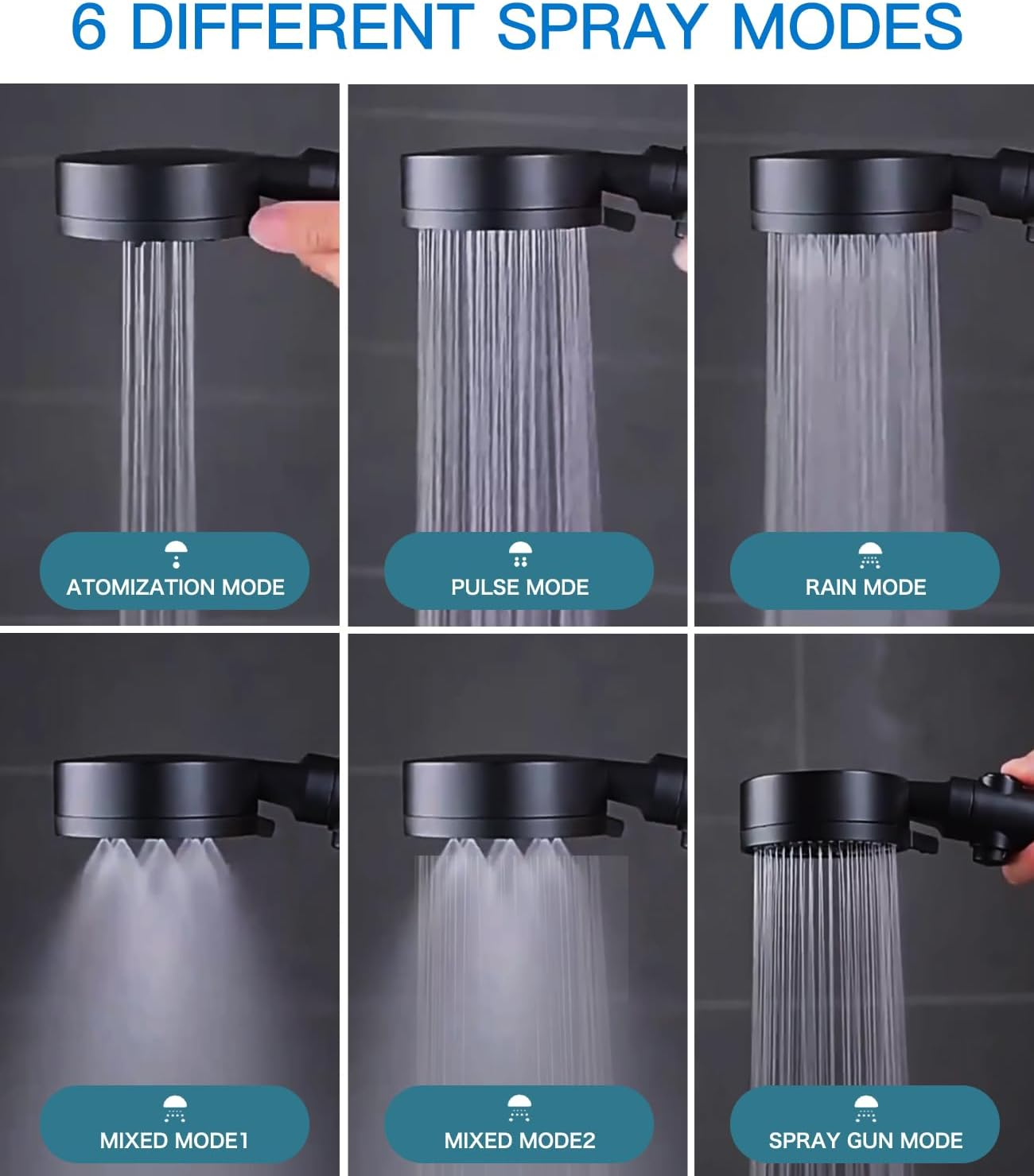 6 DIFFERENT SPRAY MODES

ATOMIZATION MODE

PULSE MODE

RAIN MODE

MIXED MODE1

MIXED MODE2

SPRAY GUN MODE