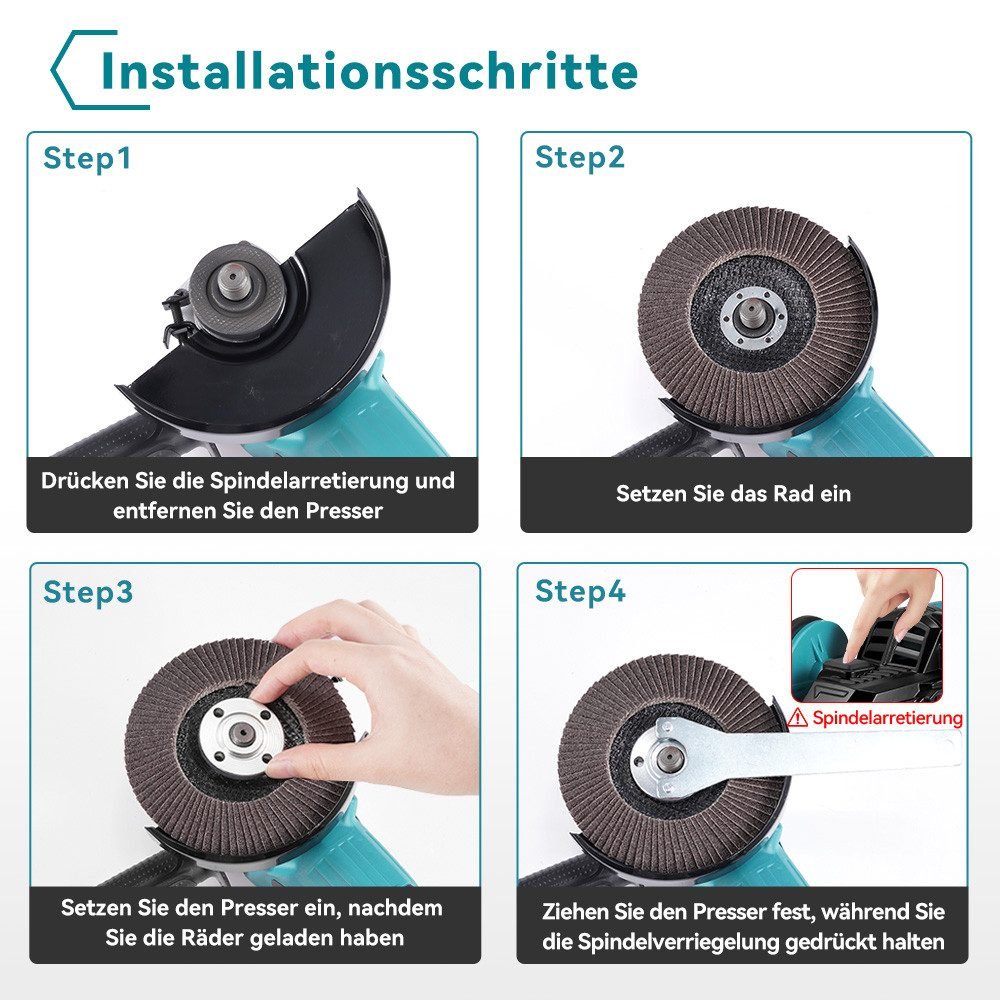 Installationsschritte

Step1

Drücken Sie die Spindelarretierung und entfernen Sie den Presser

Step2

Setzen Sie das Rad ein

Step3

Setzen Sie den Presser ein, nachdem Sie die Räder geladen haben

Step4

Spindelarretierung

Ziehen Sie den Presser fest, während Sie die Spindelverriegelung gedrückt halten