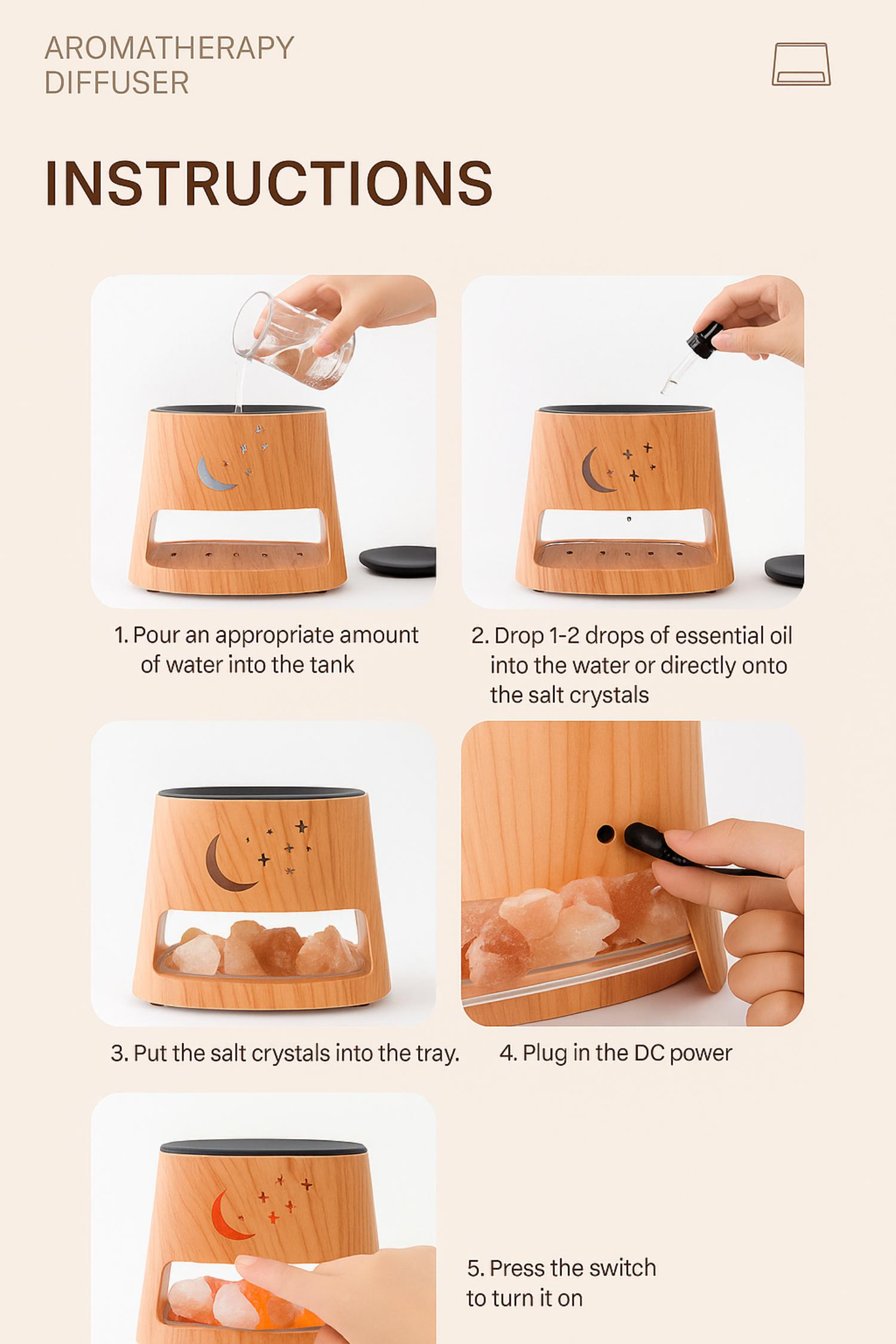 AROMATHERAPY
DIFFUSER

INSTRUCTIONS

1. Pour an appropriate amount of water into the tank

2. Drop 1-2 drops of essential oil into the water or directly onto the salt crystals

3. Put the salt crystals into the tray.

4. Plug in the DC power

5. Press the switch to turn it on