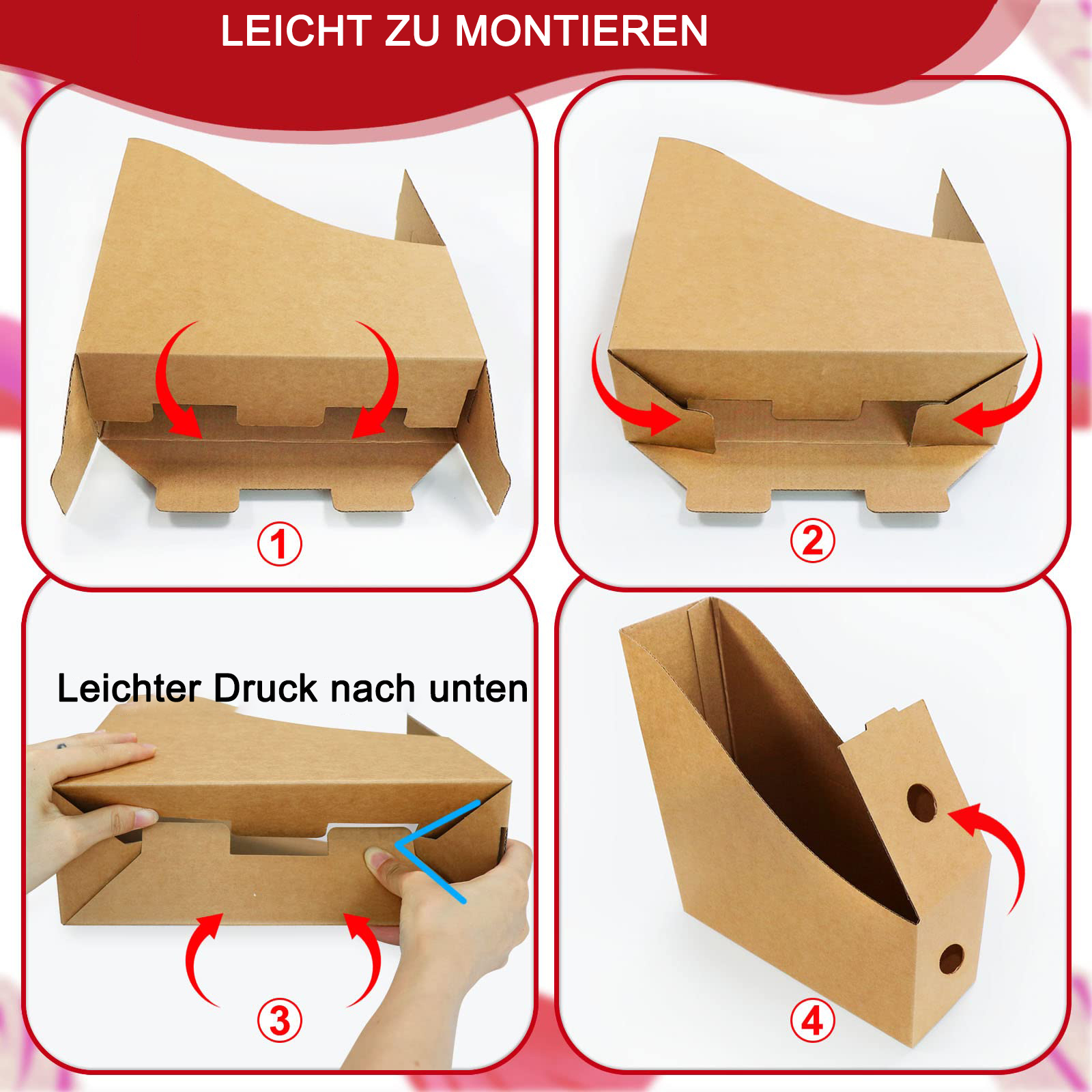 LEICHT ZU MONTIEREN

①

②

Leichter Druck nach unten

③

④