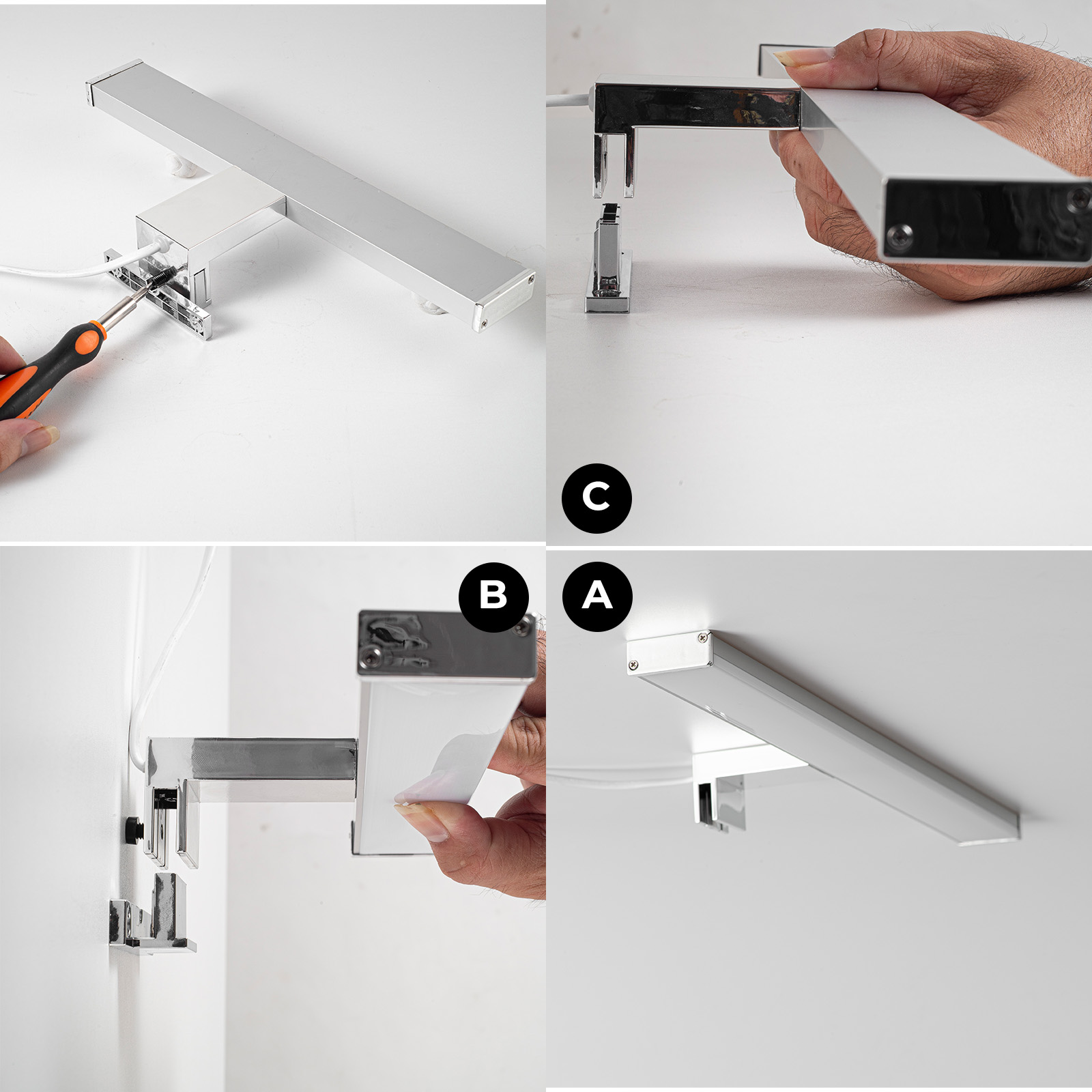 C

B

A