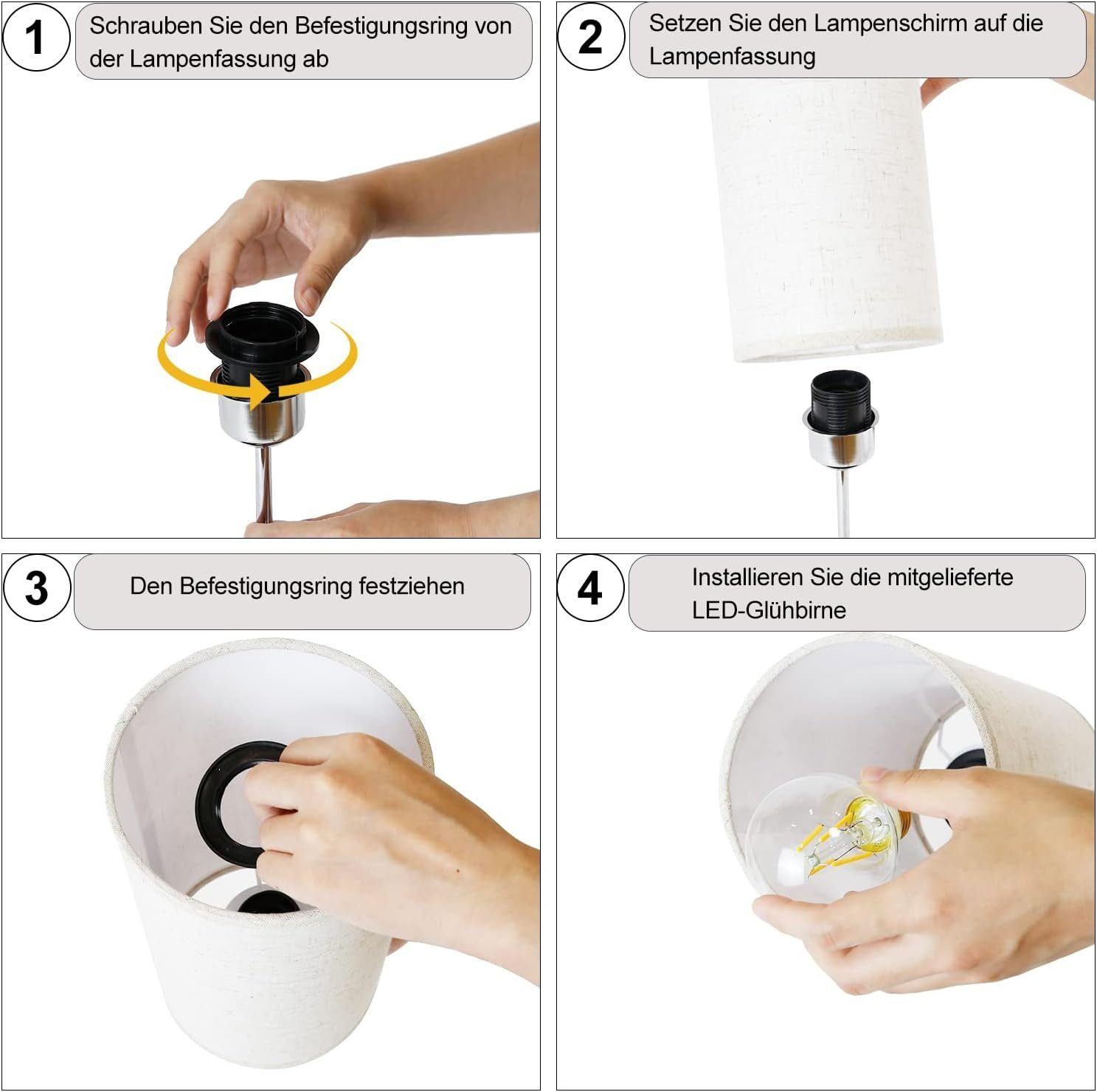 1 Schrauben Sie den Befestigungsring von der Lampenfassung ab

2 Setzen Sie den Lampenschirm auf die Lampenfassung

3 Den Befestigungsring festziehen

4 Installieren Sie die mitgelieferte LED-Glühbirne