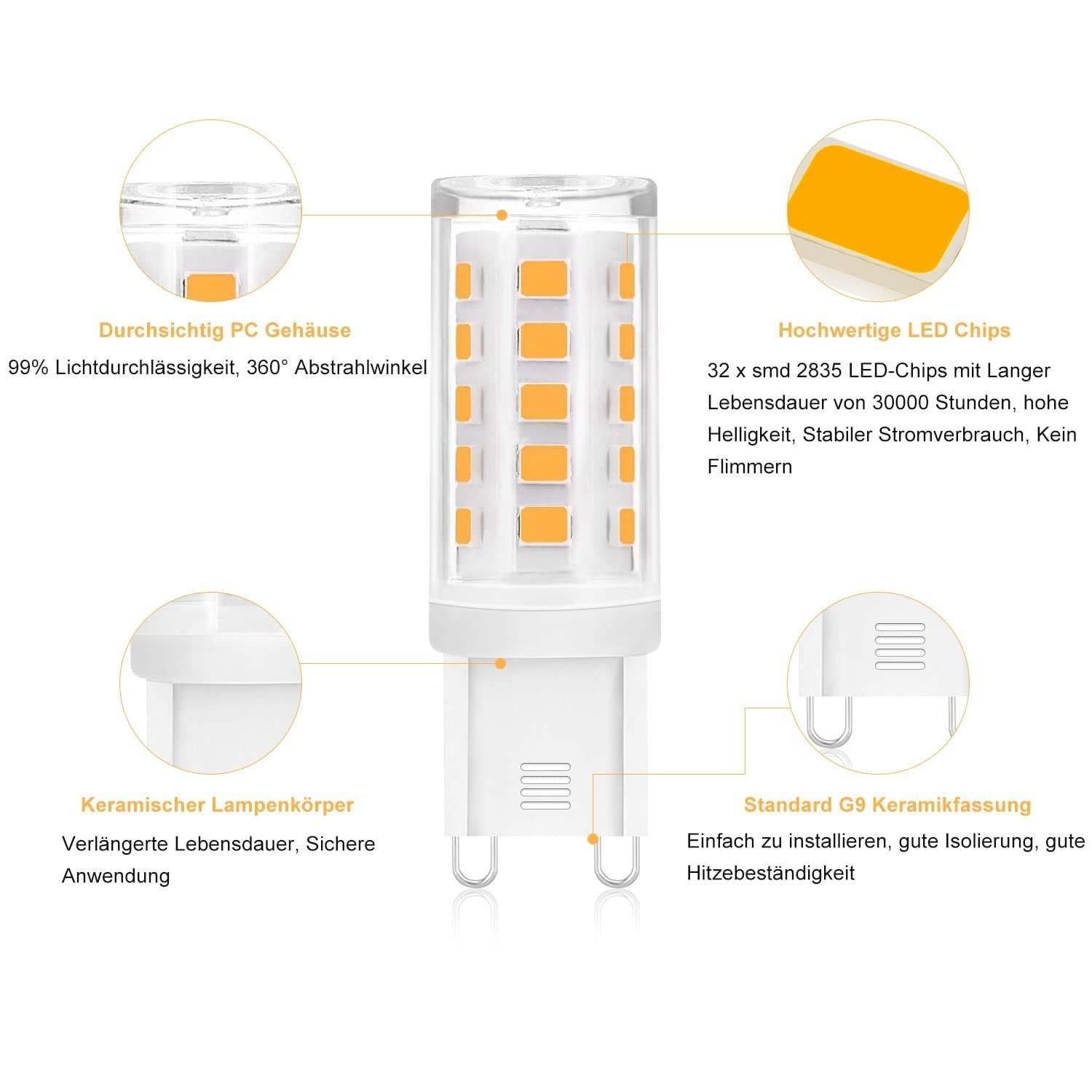 Durchsichtig PC Gehäuse

99% Lichtdurchlässigkeit, 360° Abstrahlwinkel

Hochwertige LED Chips

32 x smd 2835 LED-Chips mit Langer Lebensdauer von 30000 Stunden, hohe Helligkeit, Stabiler Stromverbrauch, Kein Flimmern

Keramischer Lampenkörper

Verlängerte Lebensdauer, Sichere Anwendung

Standard G9 Keramikfassung

Einfach zu installieren, gute Isolierung, gute Hitzebeständigkeit