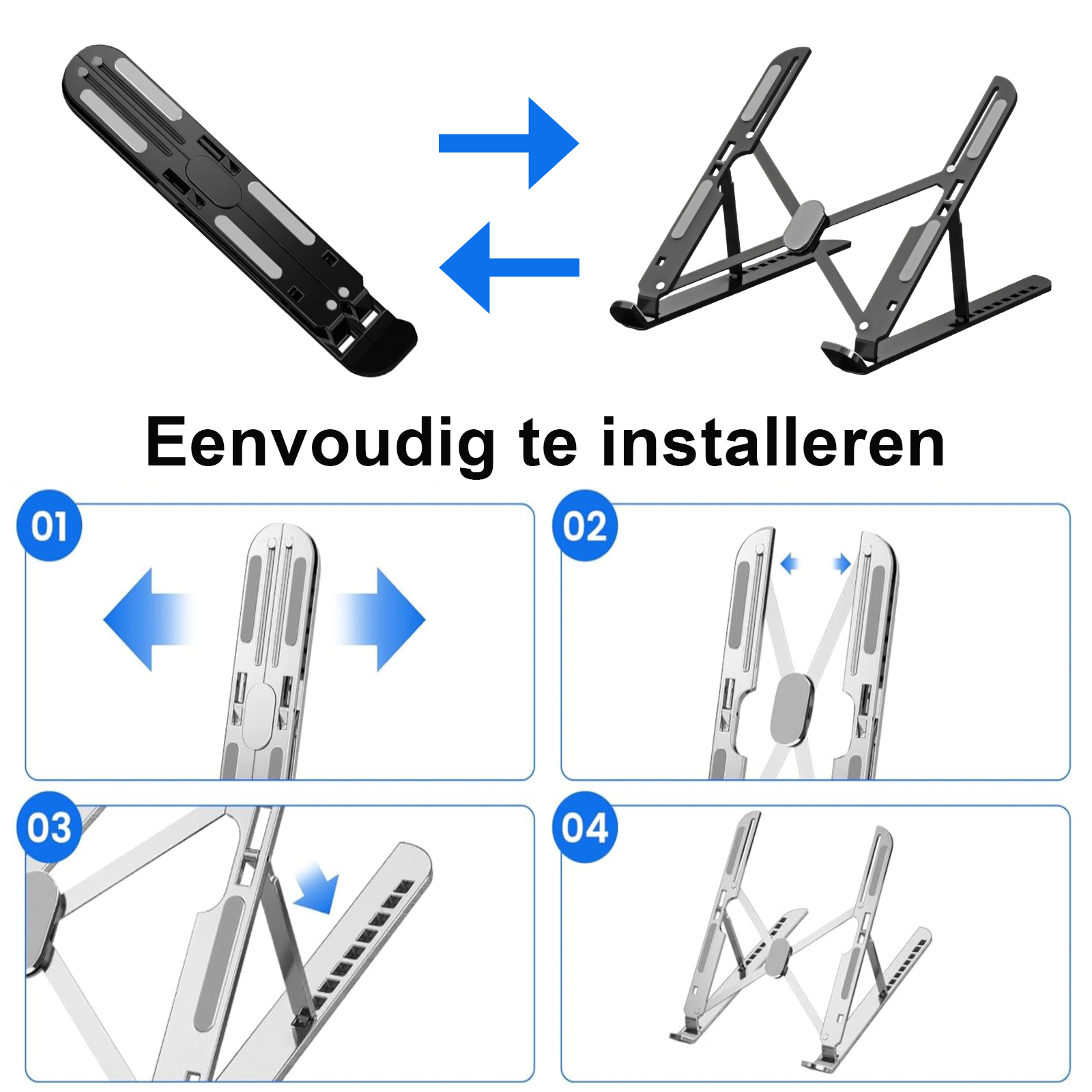 Eenvoudig te installeren

01

02

03

04