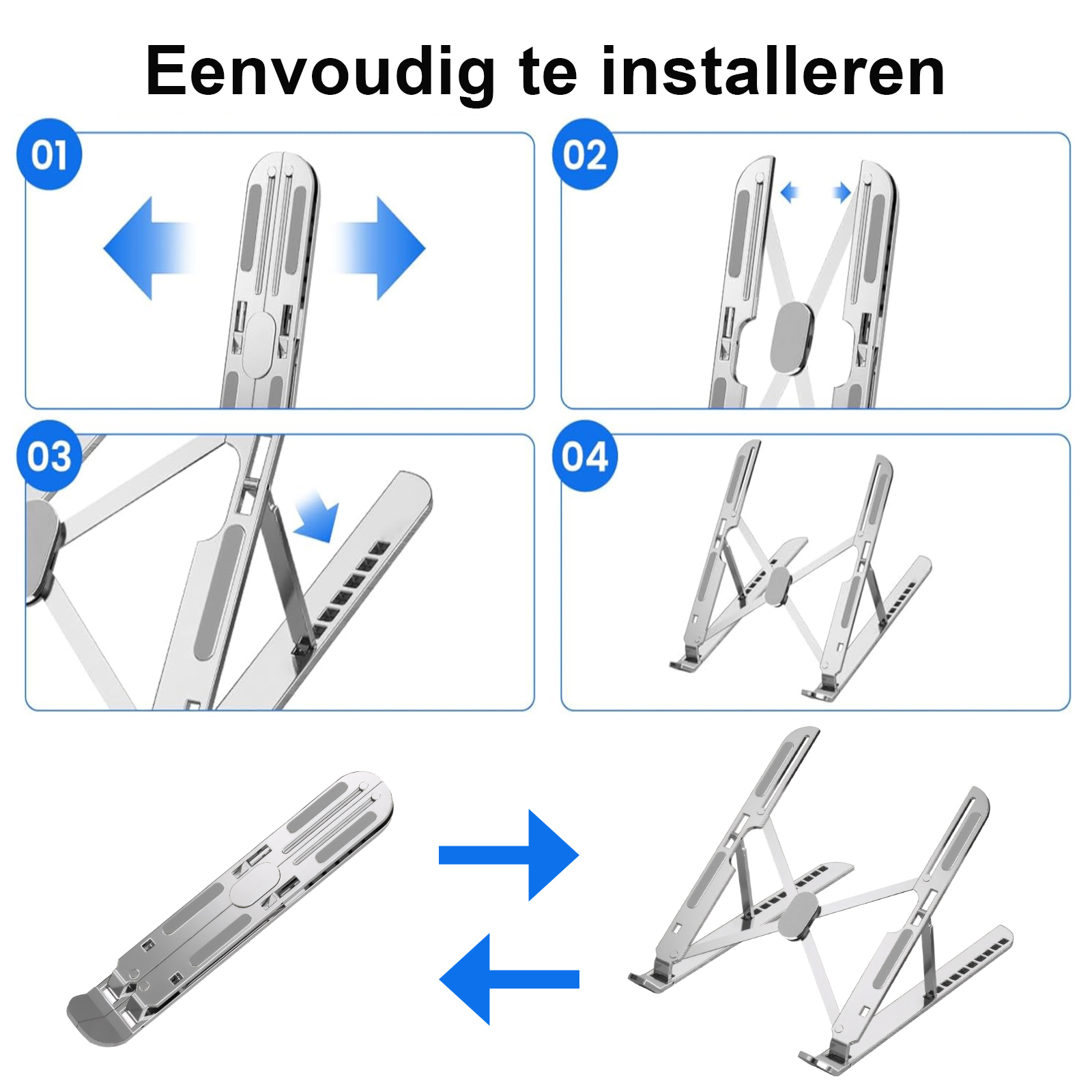 Eenvoudig te installeren

01

02

03

04