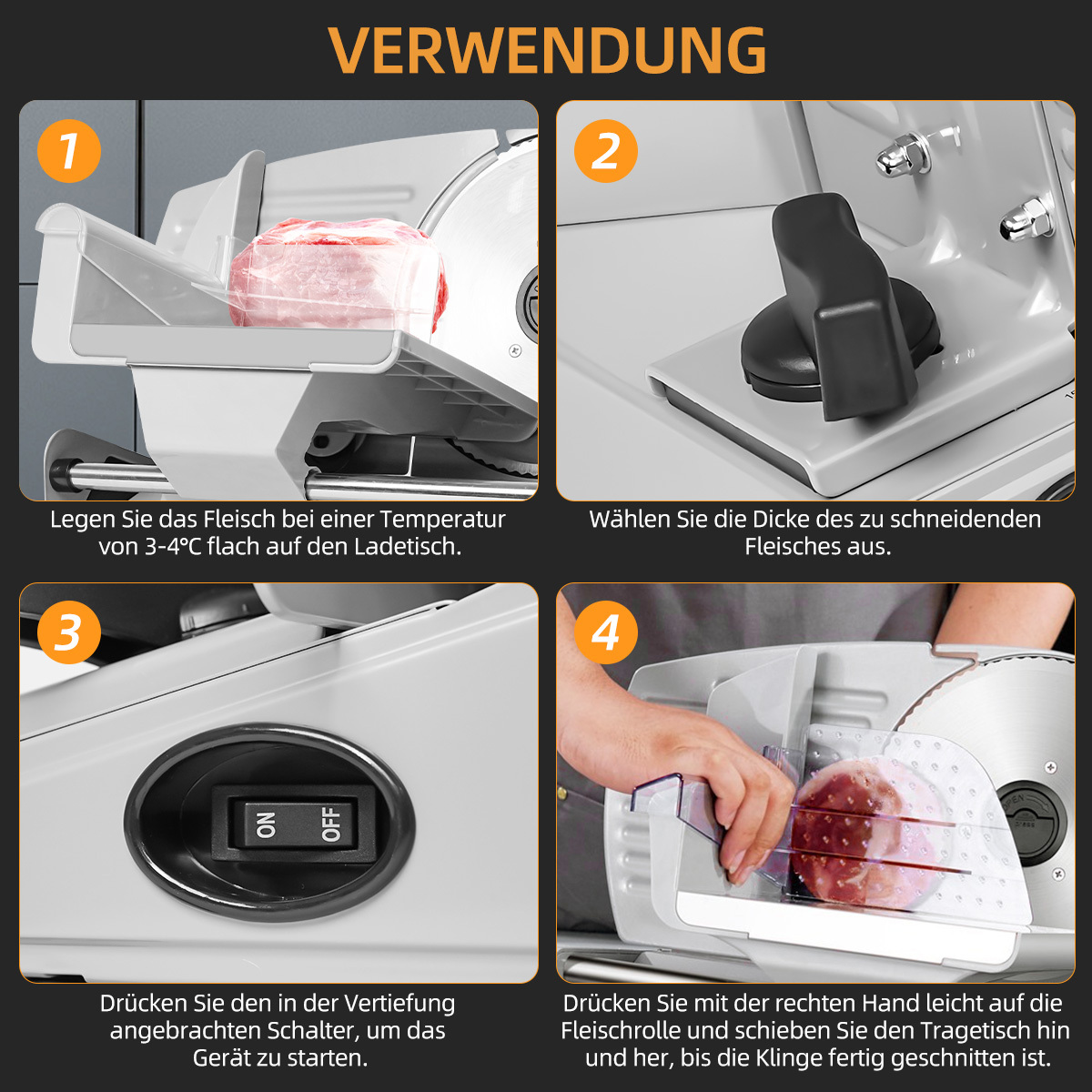 VERWENDUNG

1

Legen Sie das Fleisch bei einer Temperatur von 3-4°C flach auf den Ladetisch.

2

Wählen Sie die Dicke des zu schneidenden Fleisches aus.

3

ON OFF

Drücken Sie den in der Vertiefung angebrachten Schalter, um das Gerät zu starten.

4

OPEN

Drücken Sie mit der rechten Hand leicht auf die Fleischrolle und schieben Sie den Tragetisch hin und her, bis die Klinge fertig geschnitten ist.