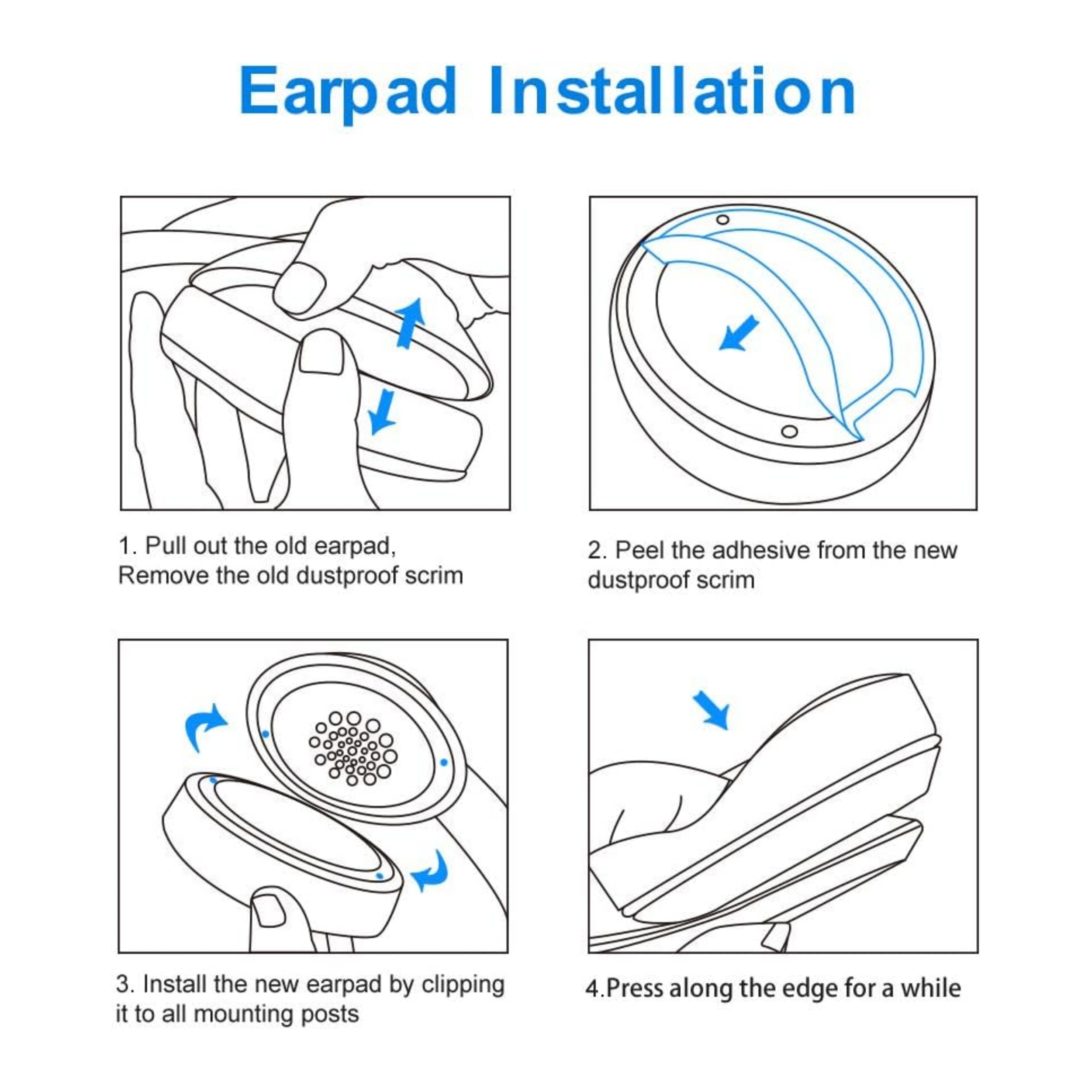 Earpad Installation

1. Pull out the old earpad,
Remove the old dustproof scrim

2. Peel the adhesive from the new dustproof scrim

3. Install the new earpad by clipping it to all mounting posts

4.Press along the edge for a while