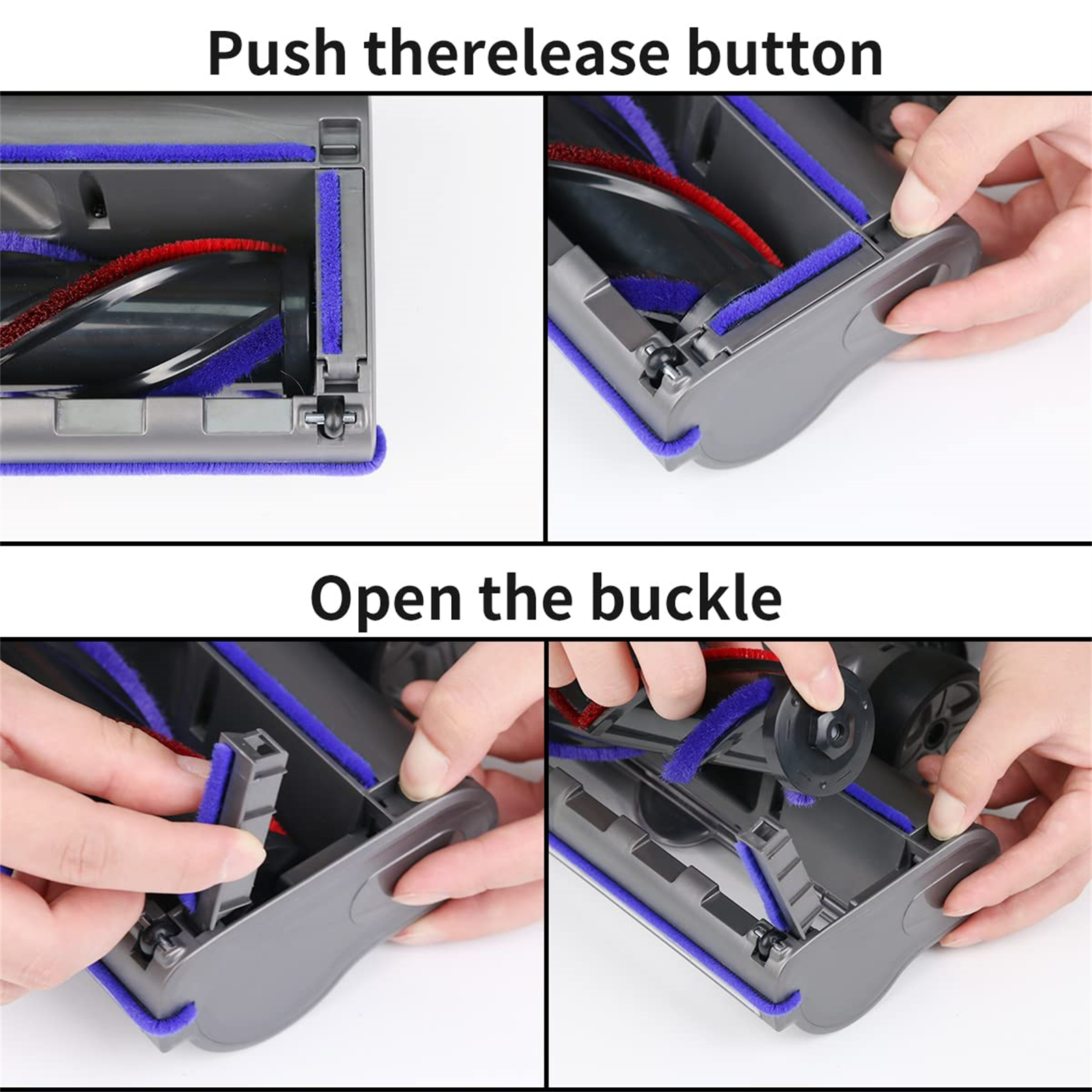 Push therelease button

Open the buckle