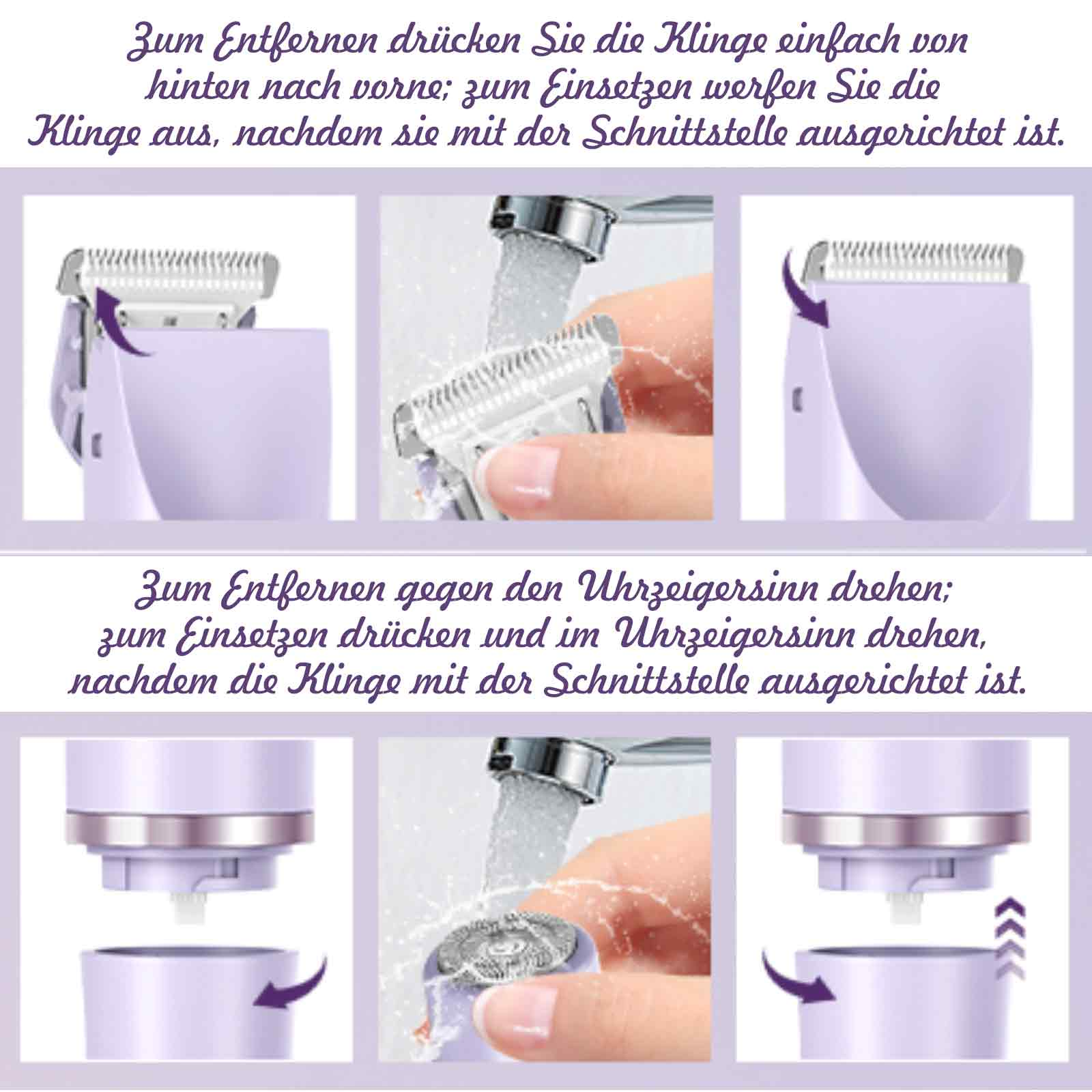 Zum Entfernen drücken Sie die Klinge einfach von hinten nach vorne; zum Einsetzen werfen Sie die Klinge aus, nachdem sie mit der Schnittstelle ausgerichtet ist.

Zum Entfernen gegen den Uhrzeigersinn drehen; zum Einsetzen drücken und im Uhrzeigersinn drehen, nachdem die Klinge mit der Schnittstelle ausgerichtet ist.