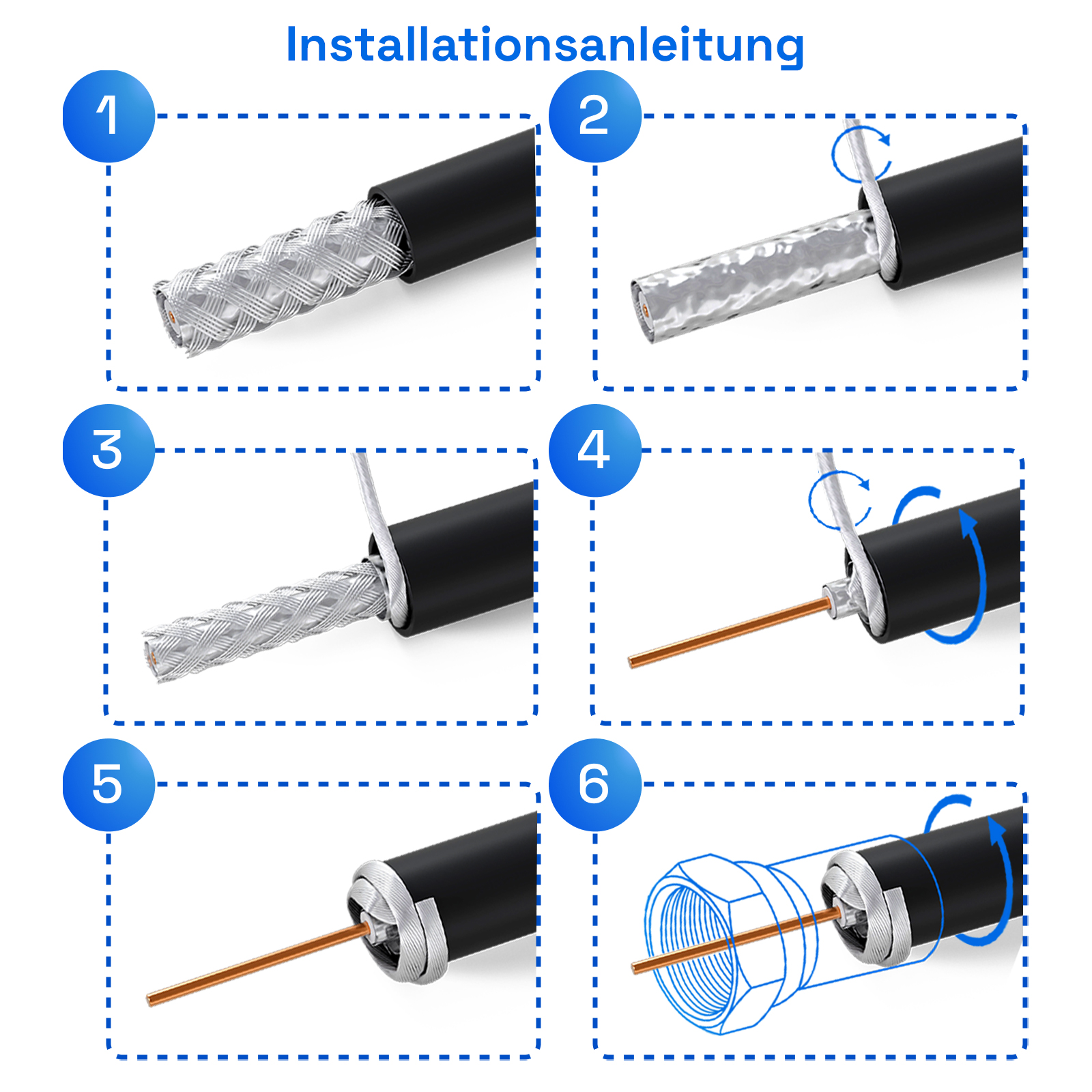 Installationsanleitung

1

2

3

4

5

6