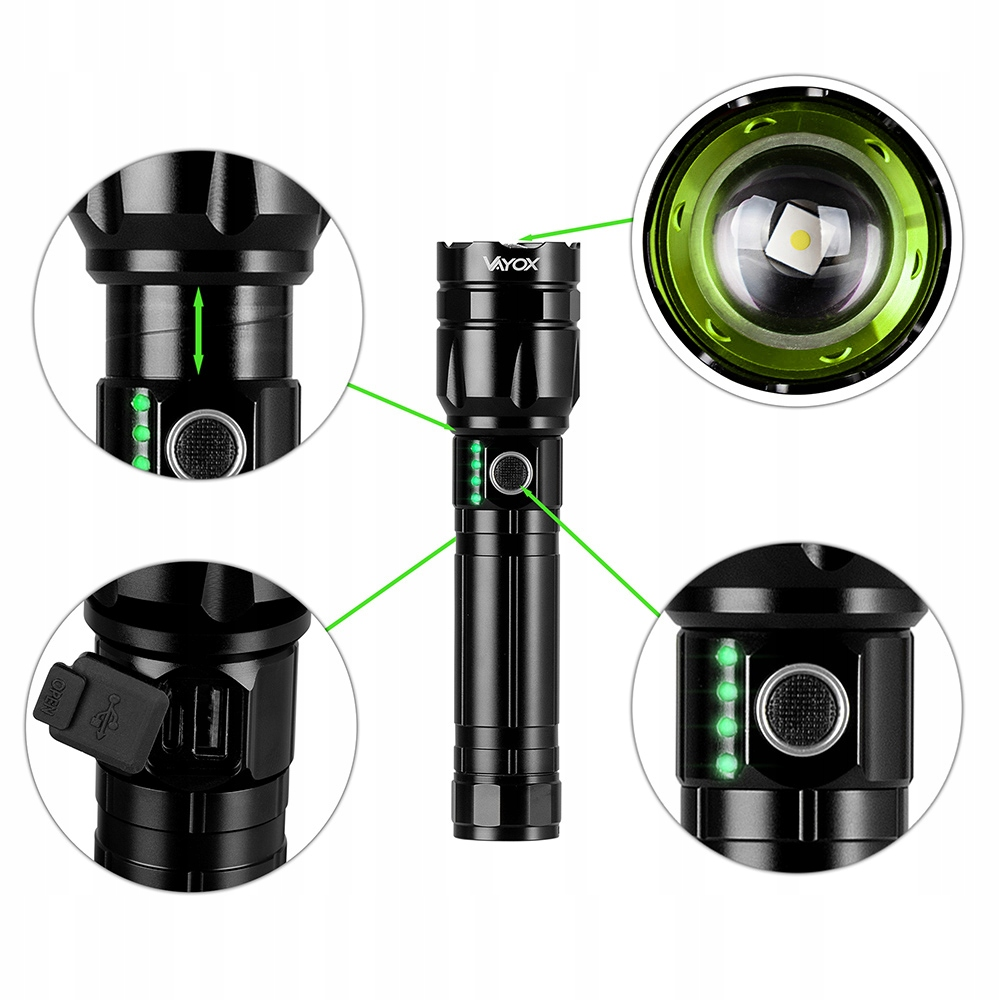 VAYOX

OPEN