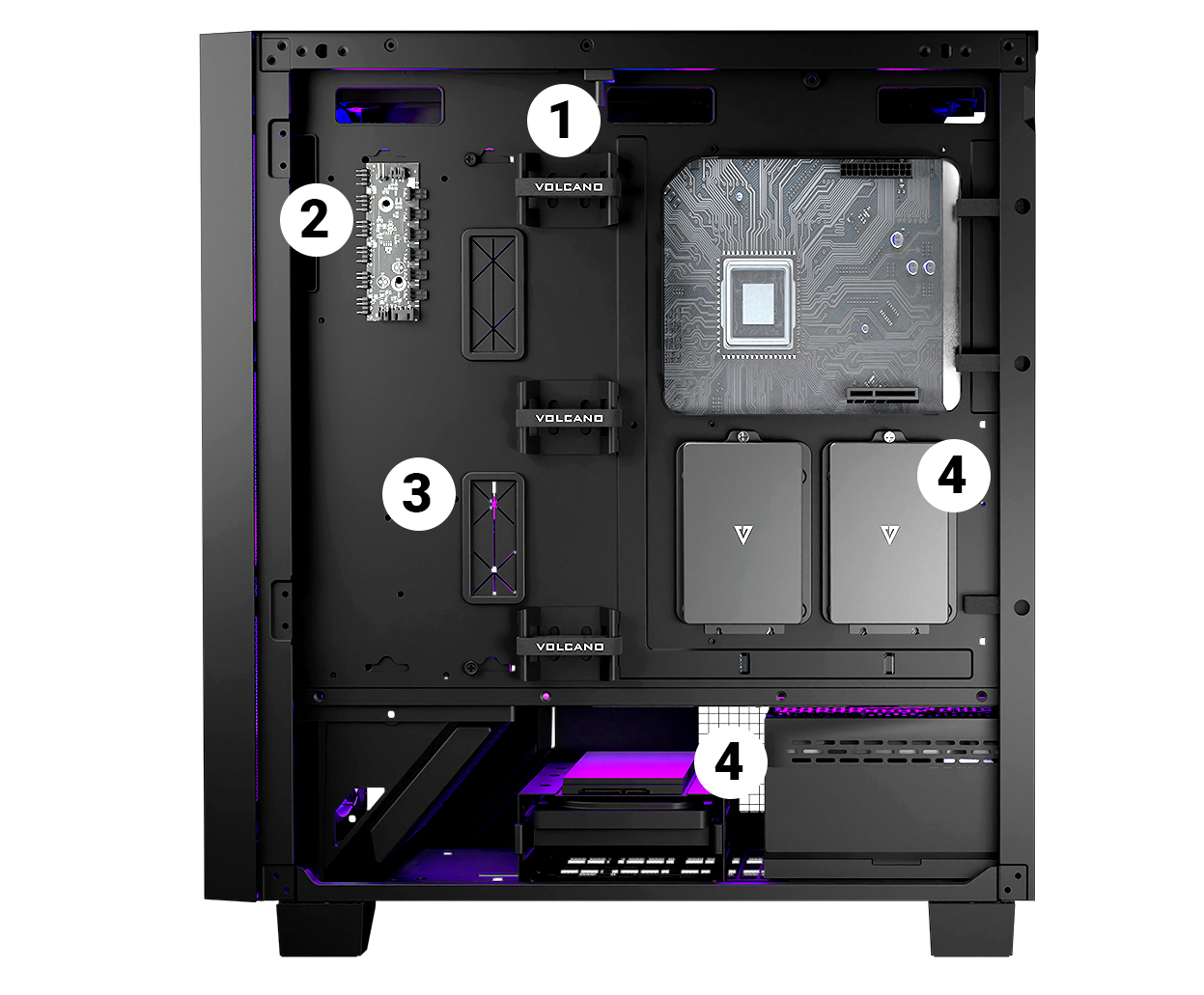 1
VOLCANO
2
VOLCANO
3
4
VOLCANO
4