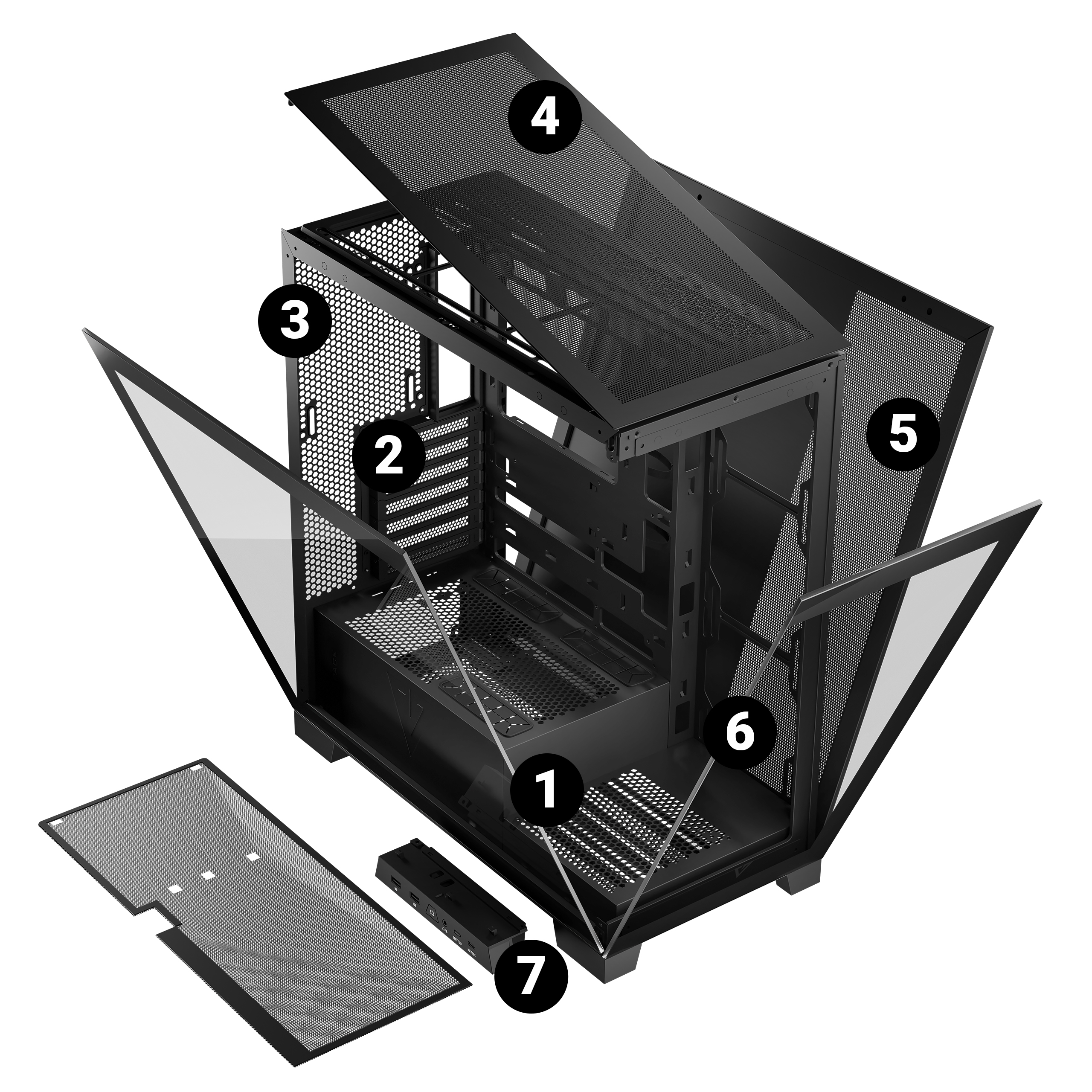 4
3
2
5
6
1
7