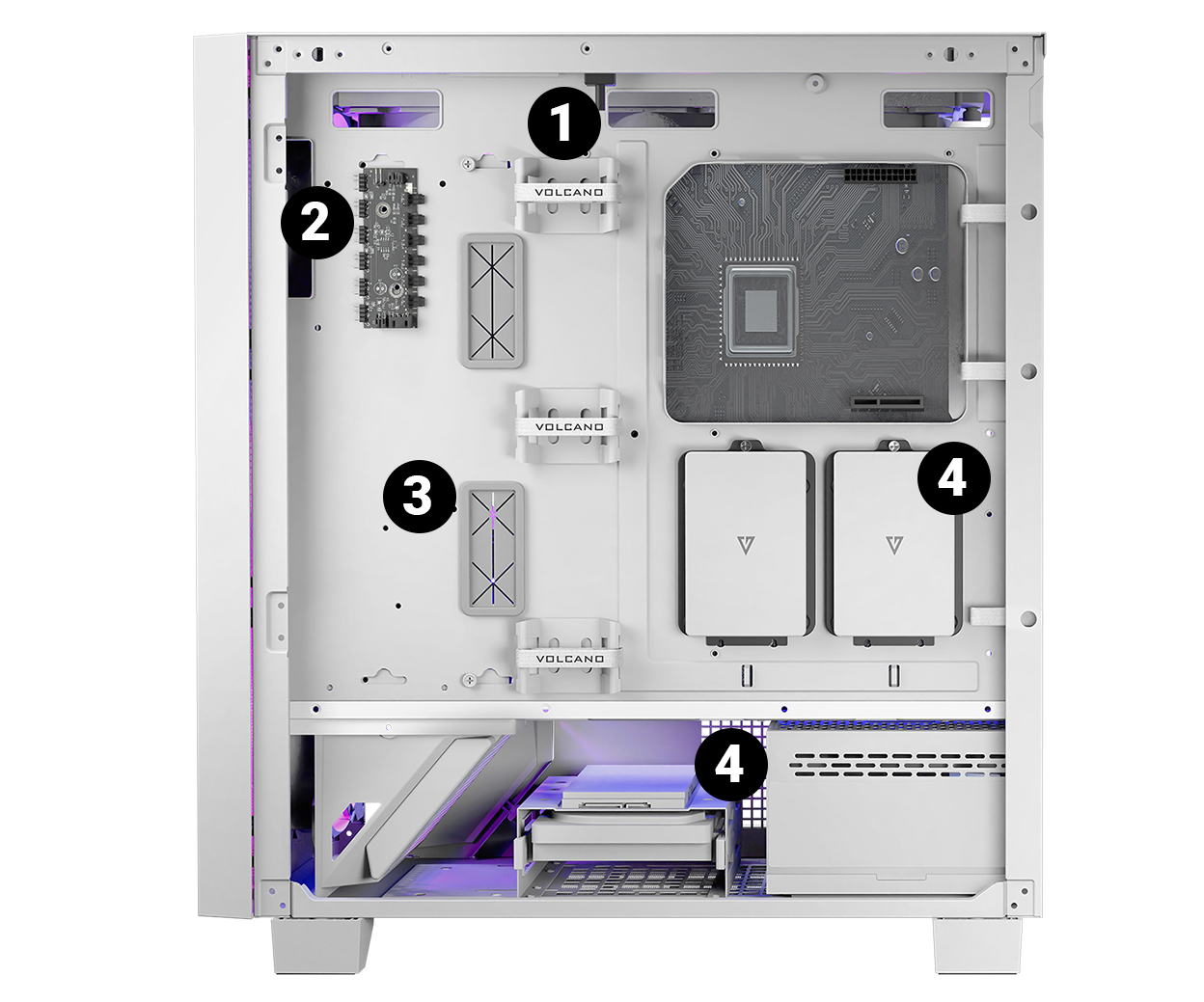 1
VOLCANO
2
VOLCANO
3
4
VOLCANO
4