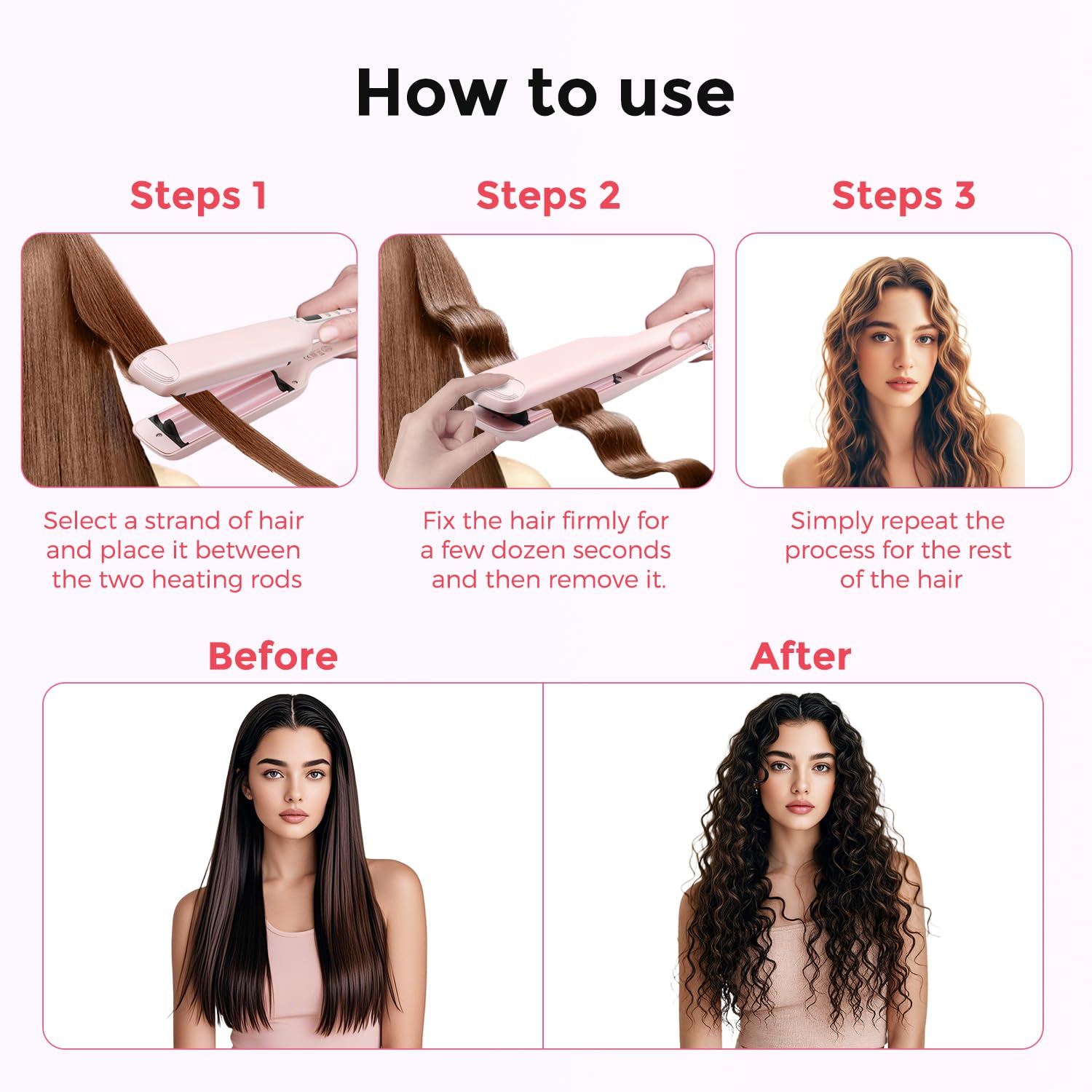 How to use

Steps 1

Select a strand of hair and place it between the two heating rods

Steps 2

Fix the hair firmly for a few dozen seconds and then remove it.

Steps 3

Simply repeat the process for the rest of the hair

Before

After