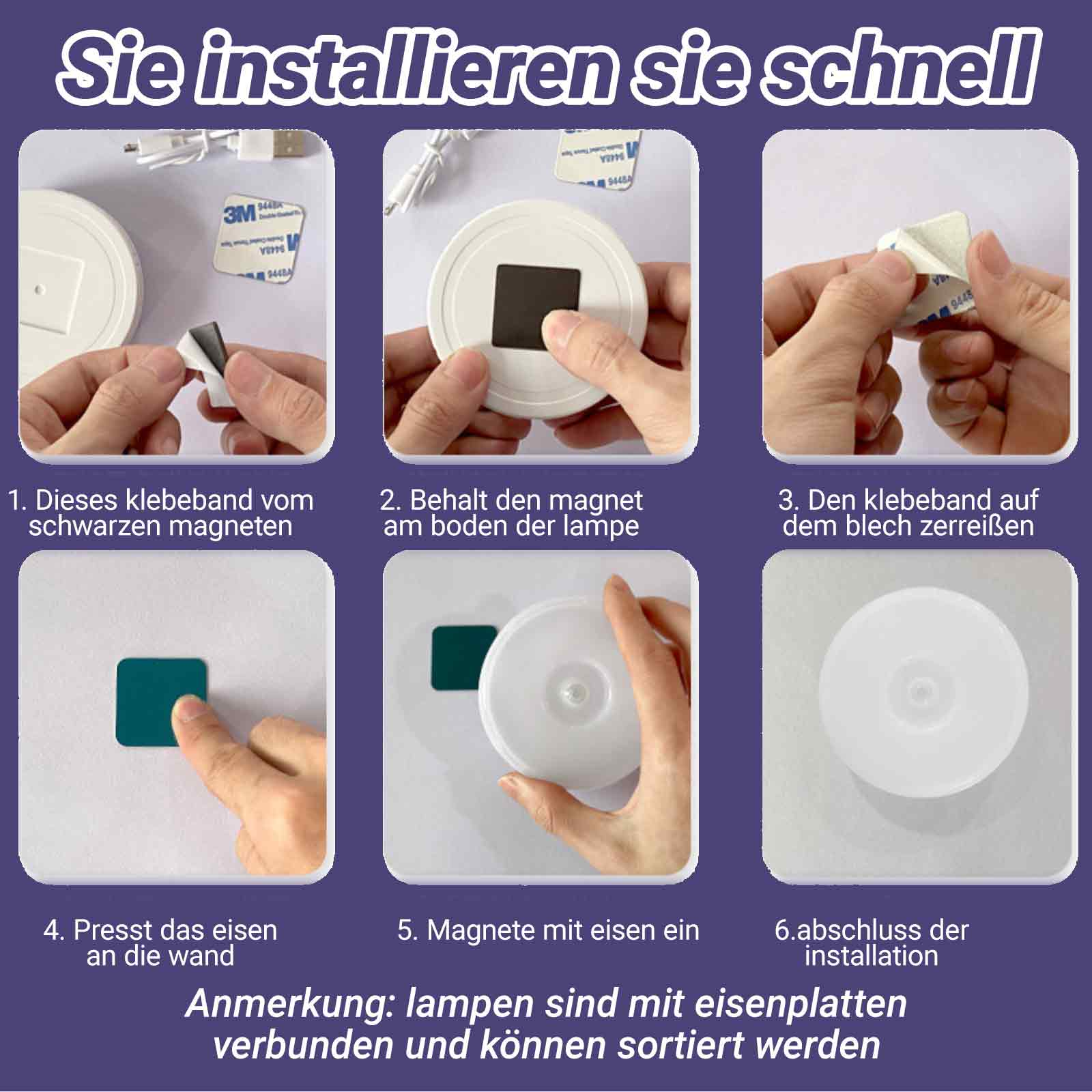 Sie installieren sie schnell

3M 9448A Double Coated Tissue Tape

1. Dieses klebeband vom schwarzen magneten

2. Behalt den magnet am boden der lampe

3. Den klebeband auf dem blech zerreißen

4. Presst das eisen an die wand

5. Magnete mit eisen ein

6.abschluss der installation

Anmerkung: lampen sind mit eisenplatten verbunden und können sortiert werden