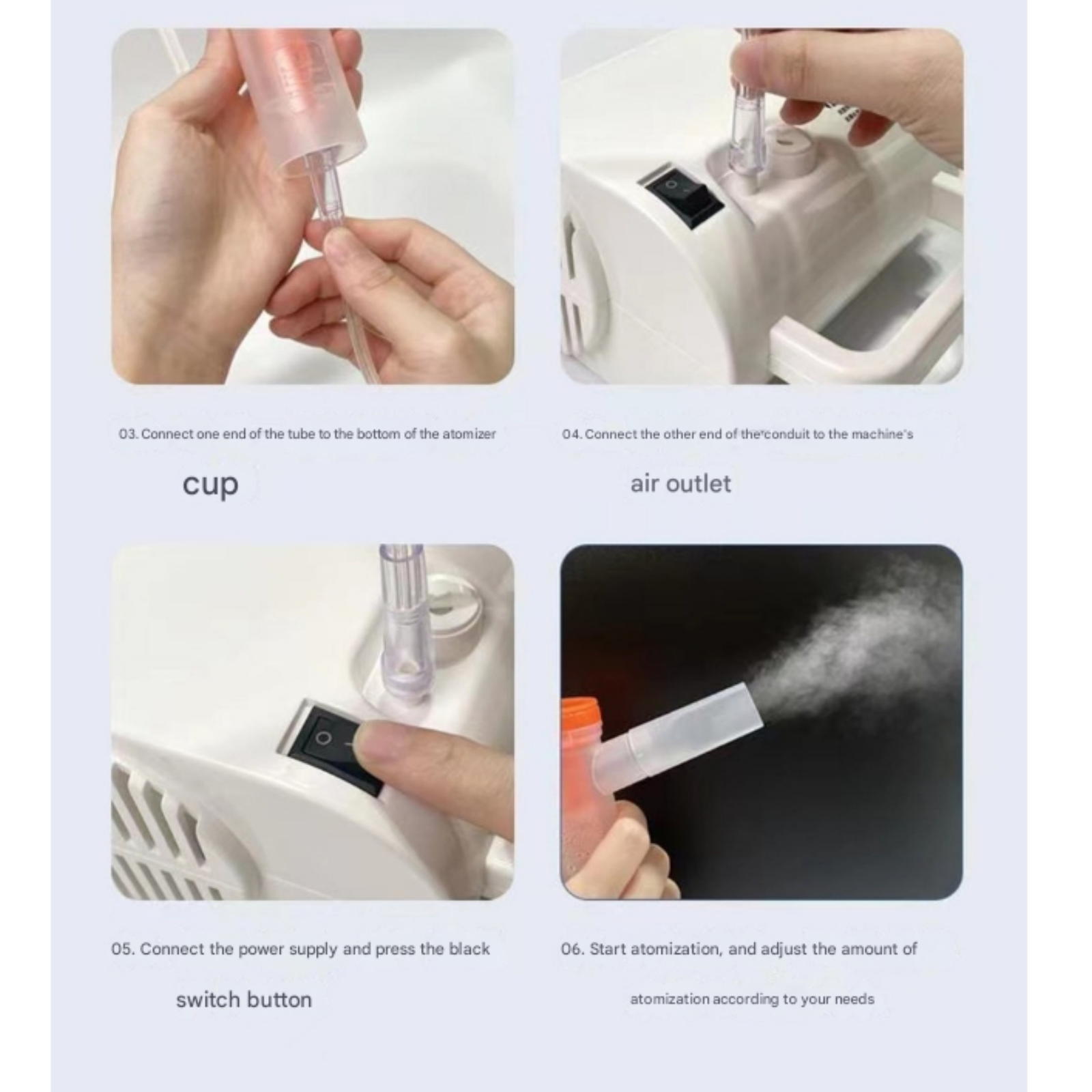 03. Connect one end of the tube to the bottom of the atomizer

cup

04. Connect the other end of the conduit to the machine's

air outlet

05. Connect the power supply and press the black

switch button

06. Start atomization, and adjust the amount of

atomization according to your needs