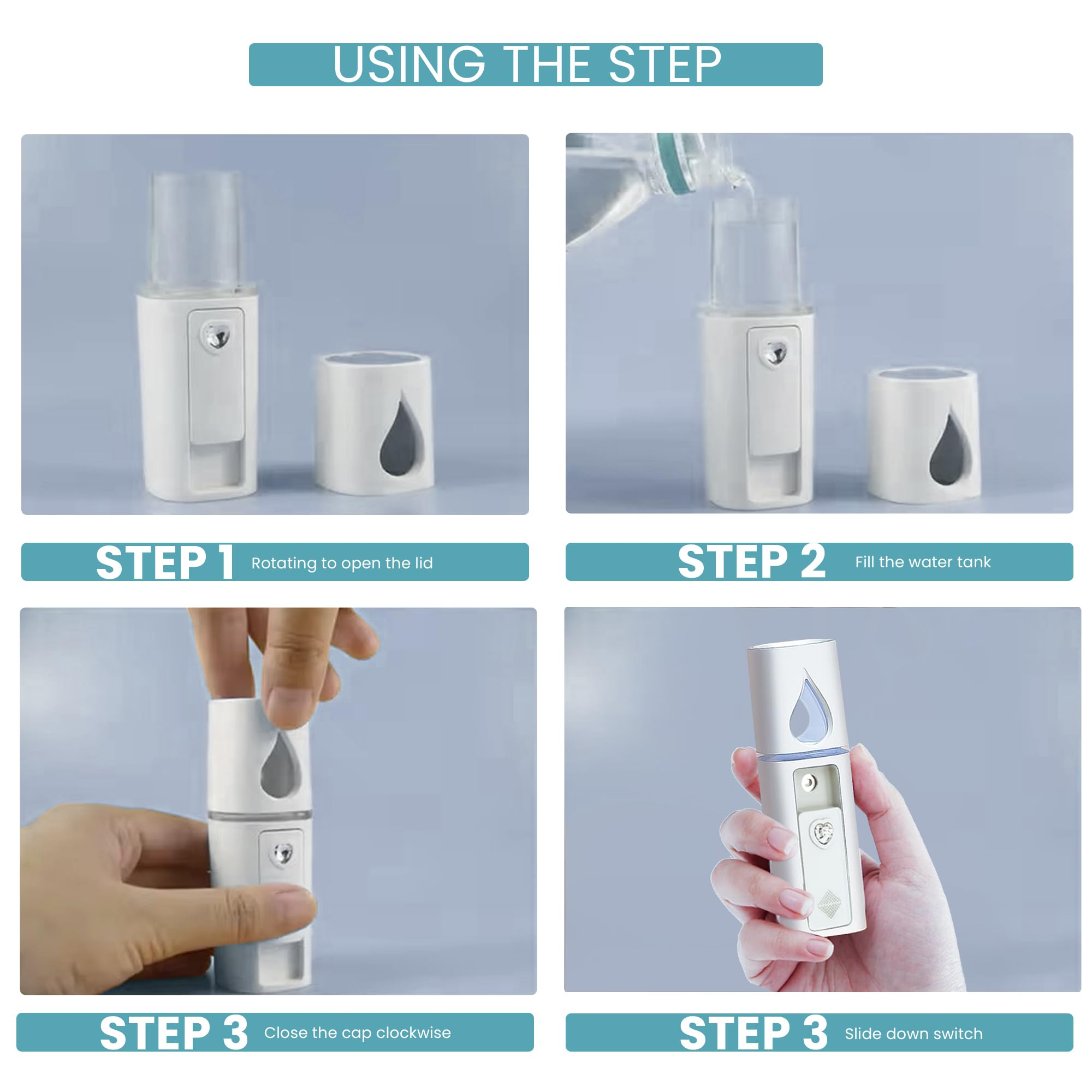 USING THE STEP

STEP 1 Rotating to open the lid

STEP 2 Fill the water tank

STEP 3 Close the cap clockwise

STEP 3 Slide down switch