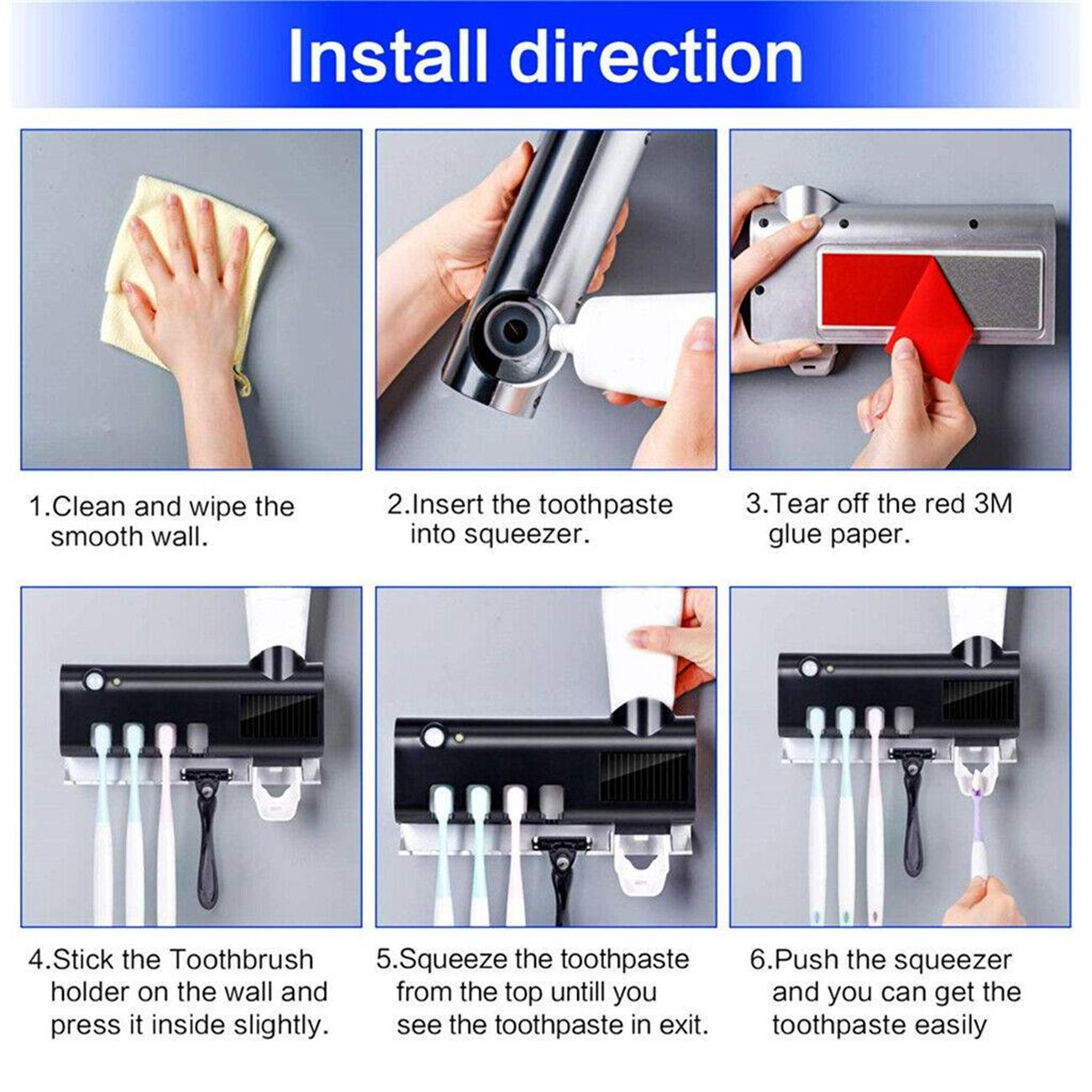 Install direction

1.Clean and wipe the smooth wall.

2.Insert the toothpaste into squeezer.

3.Tear off the red 3M glue paper.

4.Stick the Toothbrush holder on the wall and press it inside slightly.

5.Squeeze the toothpaste from the top untill you see the toothpaste in exit.

6.Push the squeezer and you can get the toothpaste easily