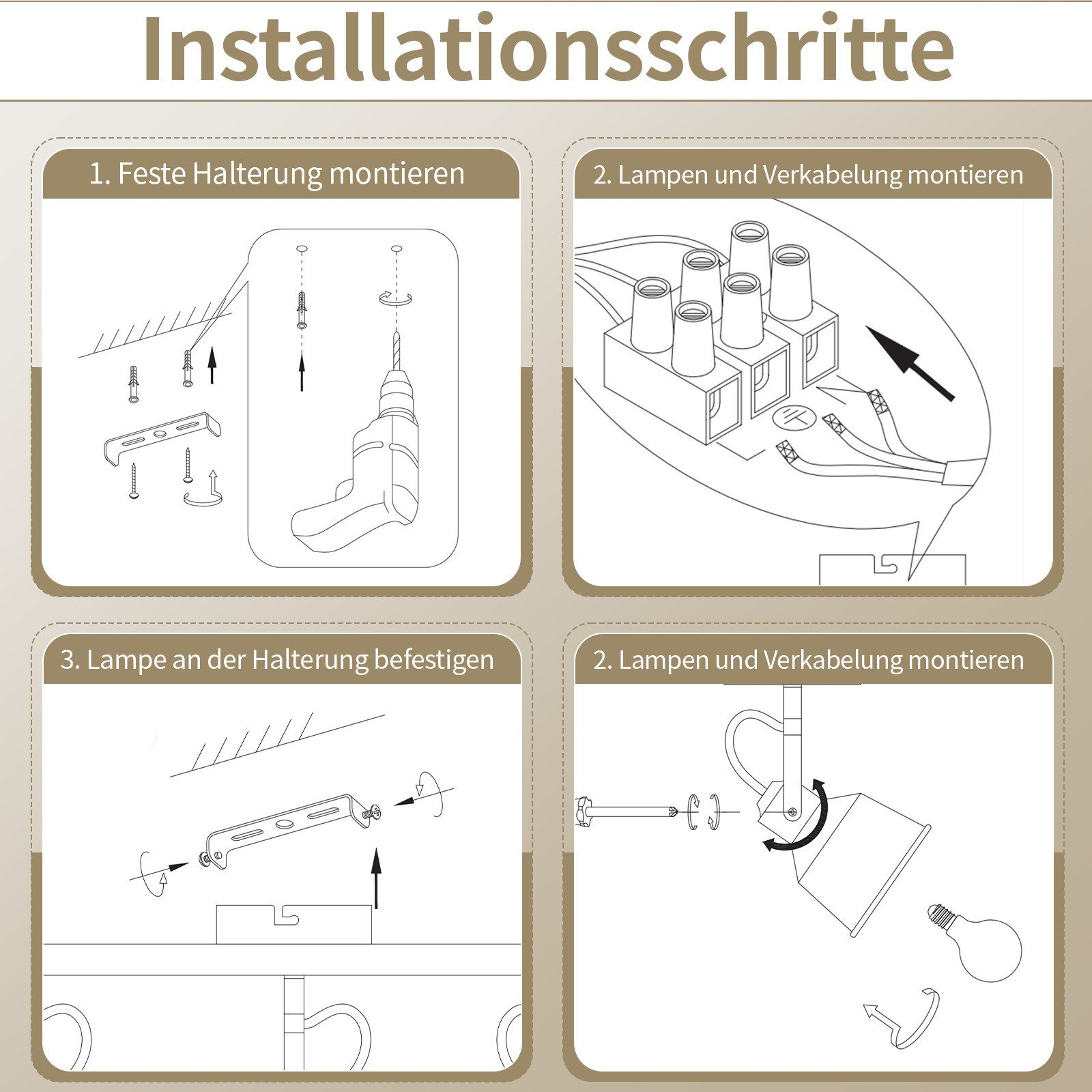 Installationsschritte

1. Feste Halterung montieren

2. Lampen und Verkabelung montieren

3. Lampe an der Halterung befestigen

2. Lampen und Verkabelung montieren