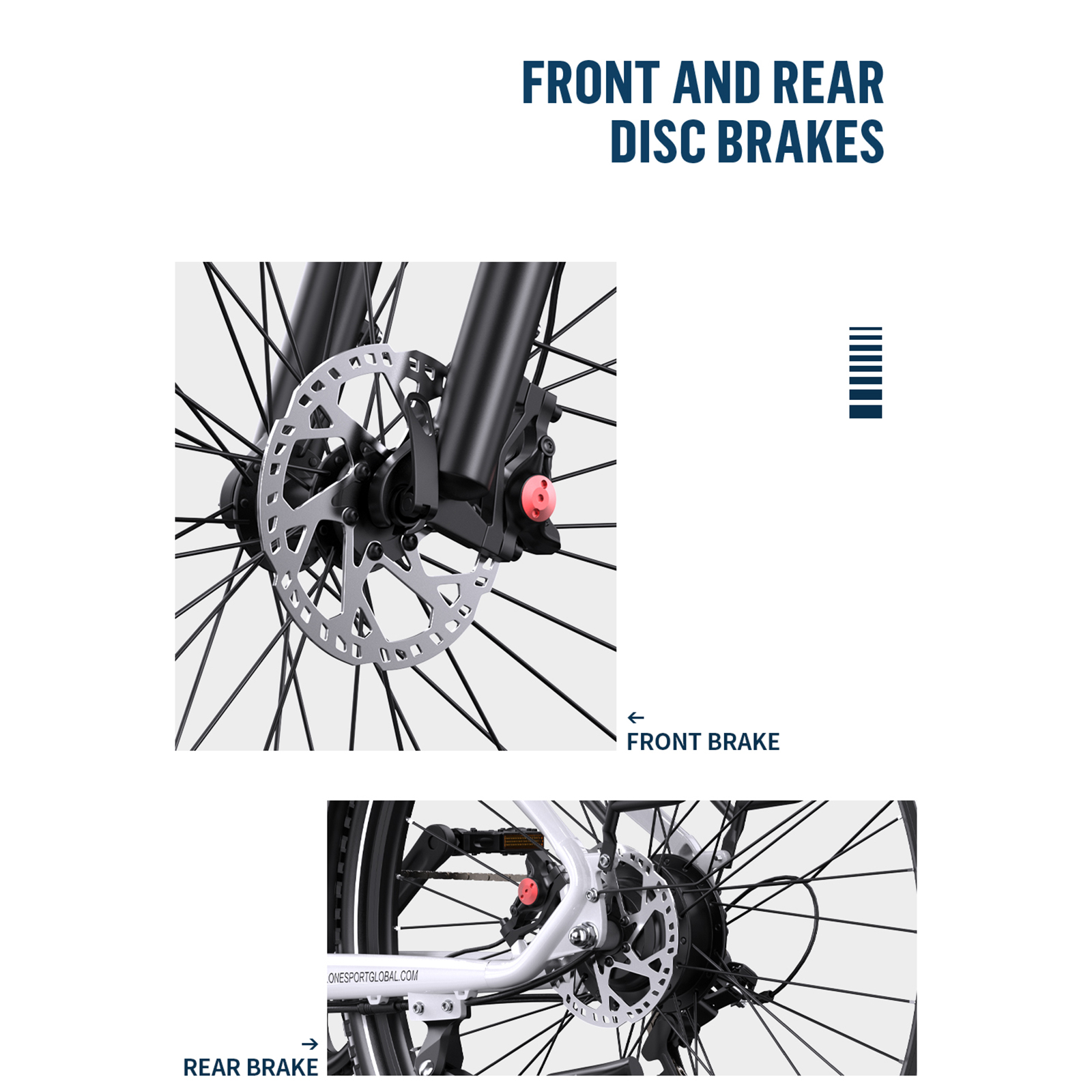 FRONT AND REAR
DISC BRAKES

←
FRONT BRAKE

ONESPORTGLOBAL.COM

→
REAR BRAKE