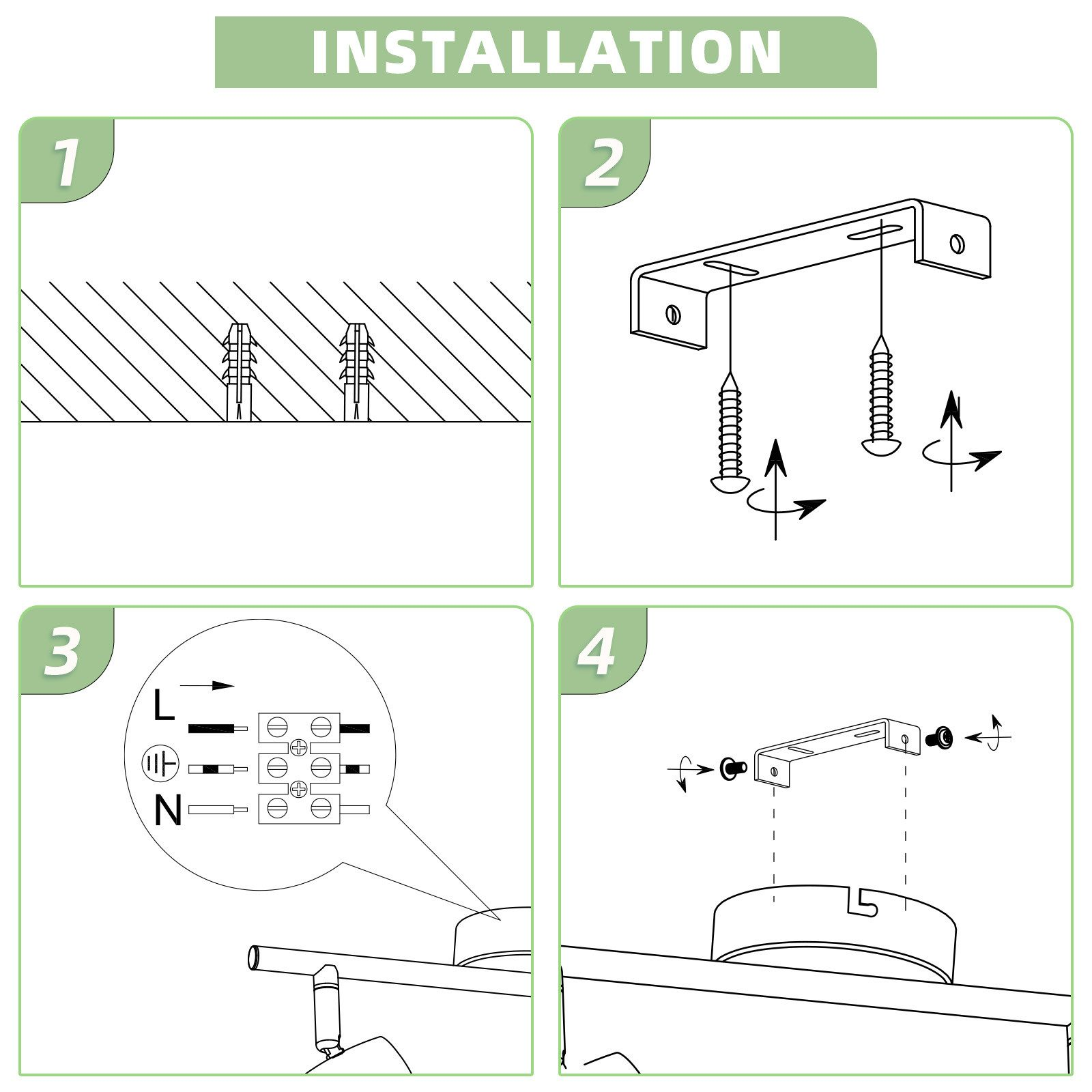 INSTALLATION

1

2

3

L

N

4