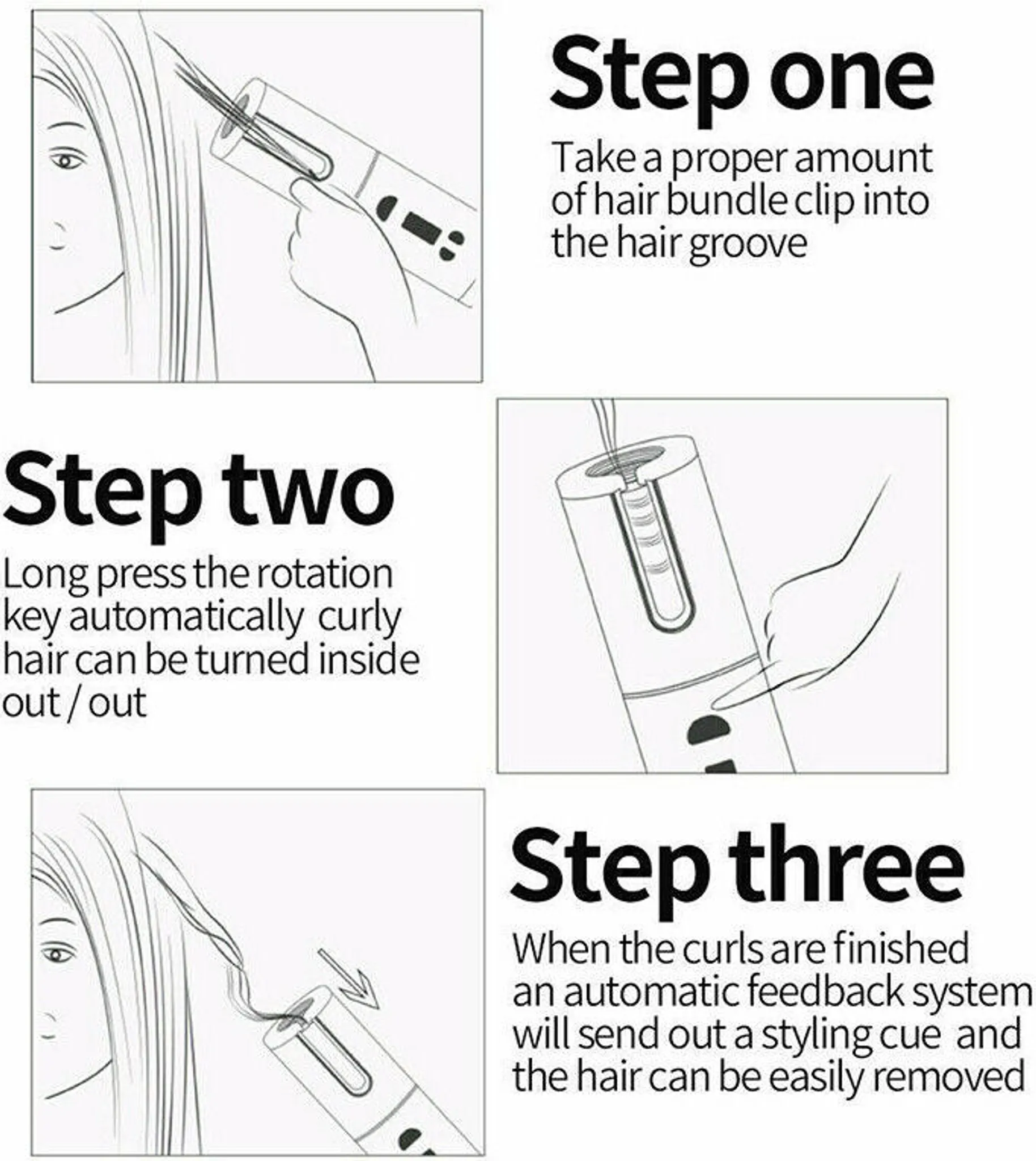 Step one

Take a proper amount of hair bundle clip into the hair groove

Step two

Long press the rotation key automatically curly hair can be turned inside out / out

Step three

When the curls are finished an automatic feedback system will send out a styling cue and the hair can be easily removed