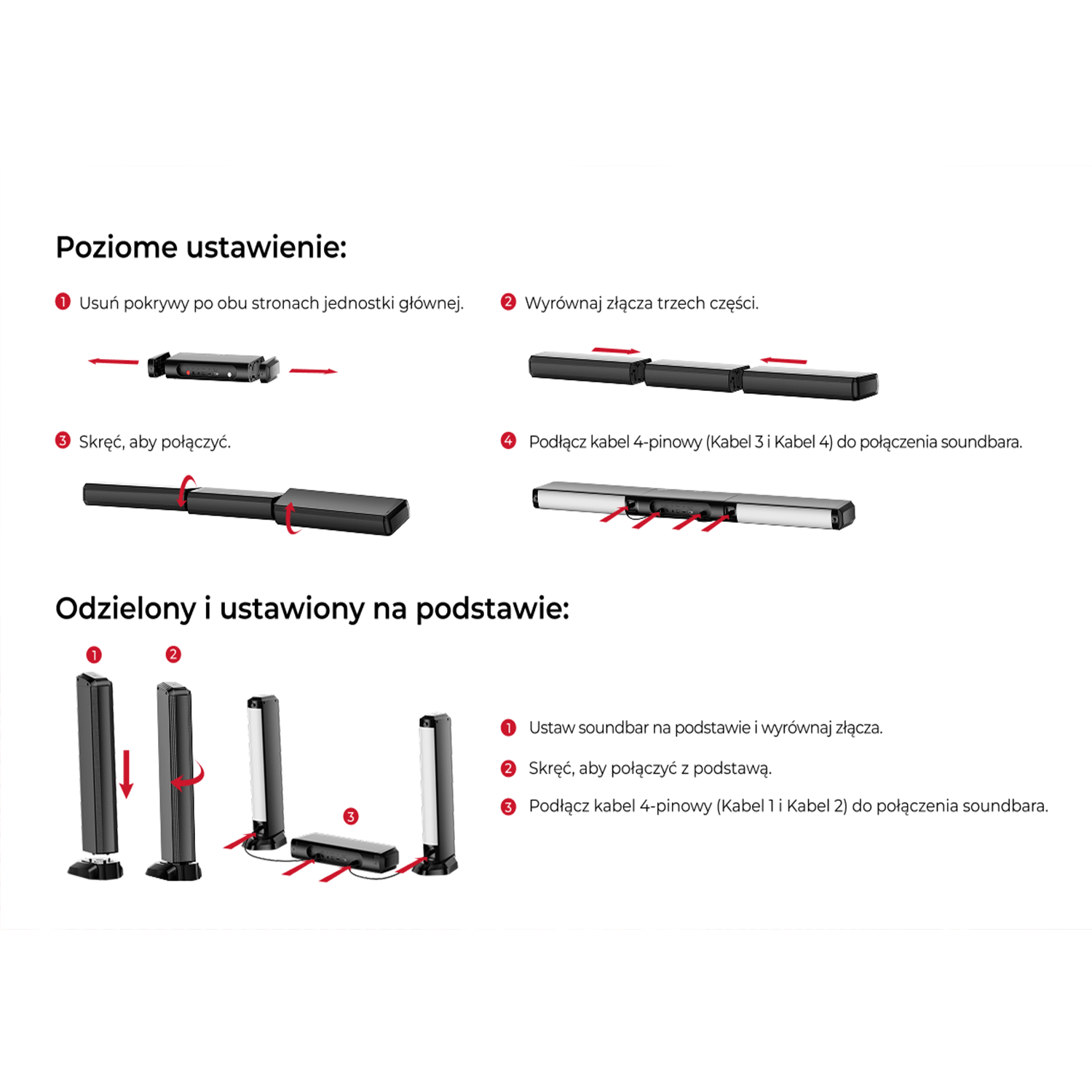 Poziome ustawienie:

1 Usuń pokrywy po obu stronach jednostki głównej.

2 Wyrównaj złącza trzech części.

3 Skręć, aby połączyć.

4 Podłącz kabel 4-pinowy (Kabel 3 i Kabel 4) do połączenia soundbara.

Odzielony i ustawiony na podstawie:

1

2

3

1 Ustaw soundbar na podstawie i wyrównaj złącza.

2 Skręć, aby połączyć z podstawą.

3 Podłącz kabel 4-pinowy (Kabel 1 i Kabel 2) do połączenia soundbara.