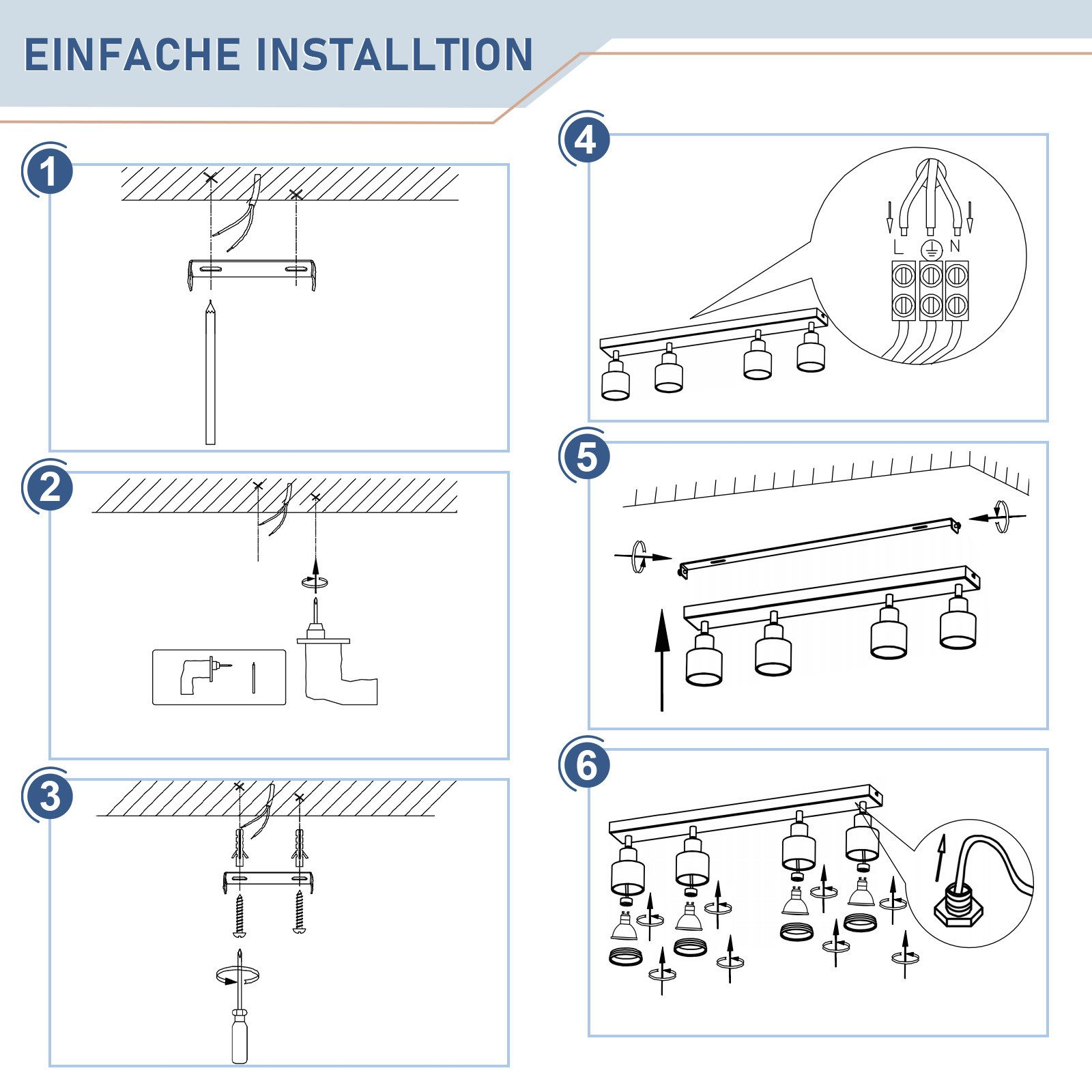 EINFACHE INSTALLTION

1

2

3

4

L N

5

6